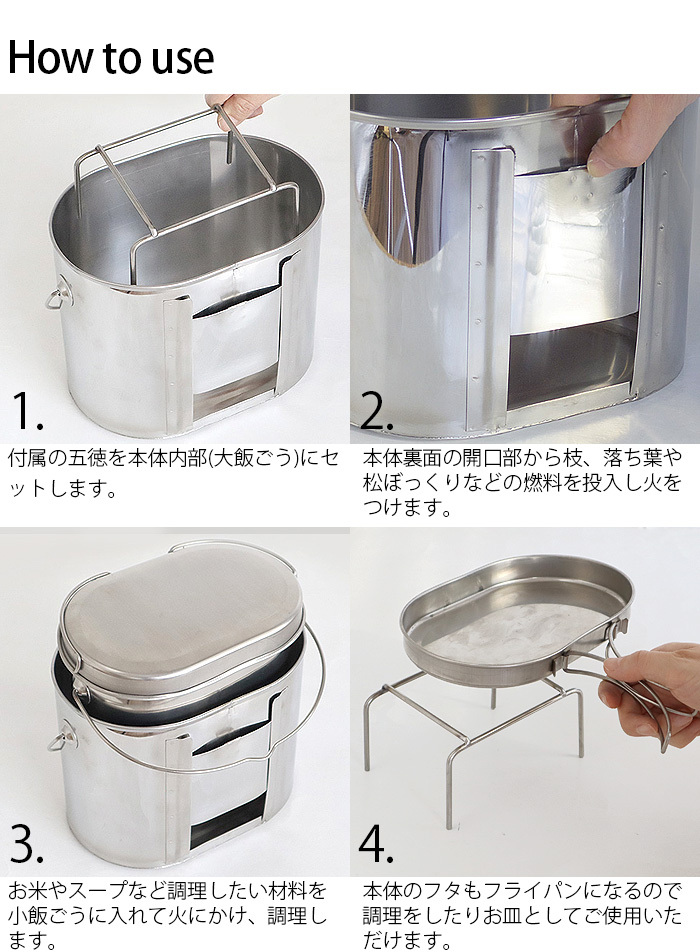 How to use

1.

付属の五徳を本体内部(大飯ごう)にセットします。

2.

本体裏面の開口部から枝、落ち葉や松ぼっくりなどの燃料を投入し火をつけます。

3.

お米やスープなど調理したい材料を小飯ごうに入れて火にかけ、調理します。

4.

本体のフタもフライパンになるので調理をしたりお皿としてご使用いただけます。