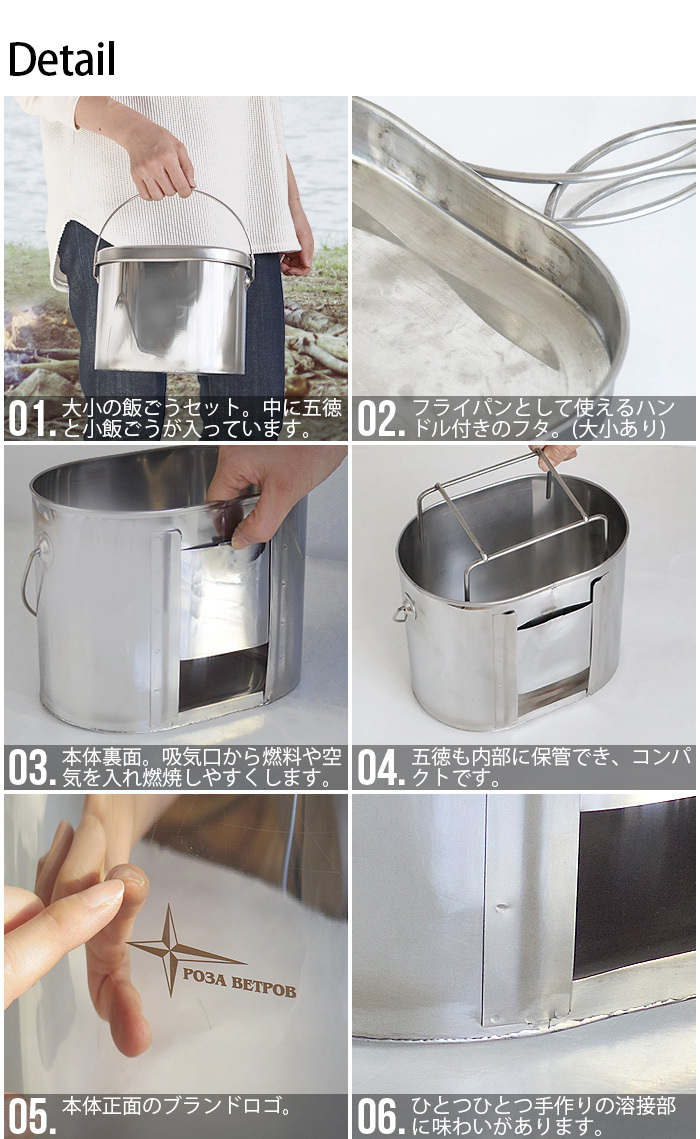 Detail

01. 大小の飯ごうセット。中に五徳と小飯ごうが入っています。

02. フライパンとして使えるハンドル付きのフタ。(大小あり)

03. 本体裏面。吸気口から燃料や空気を入れ燃焼しやすくします。

04. 五徳も内部に保管でき、コンパクトです。

РОЗА ВЕТРОВ

05. 本体正面のブランドロゴ。

06. ひとつひとつ手作りの溶接部に味わいがあります。