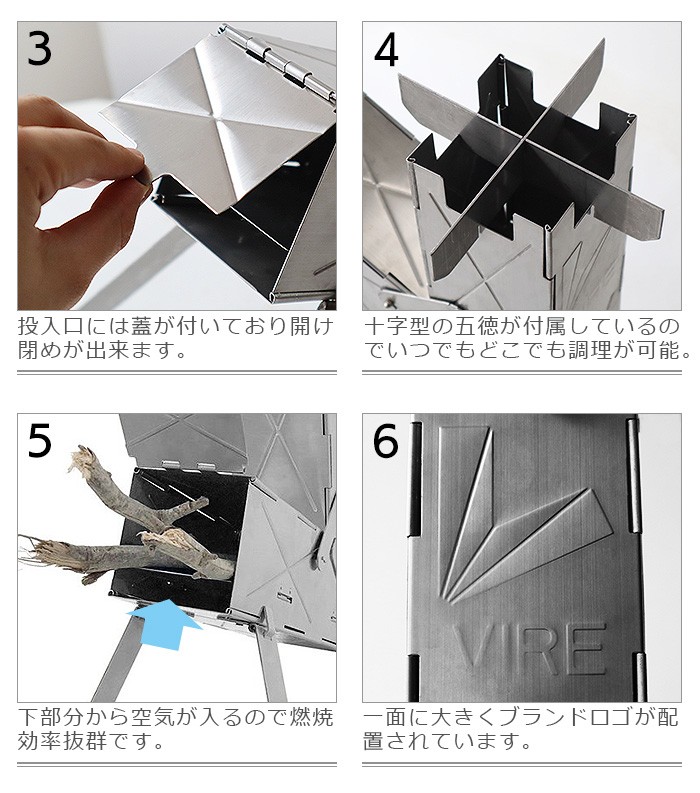 3

投入口には蓋が付いており開け閉めが出来ます。

4

十字型の五徳が付属しているのでいつでもどこでも調理が可能。

5

下部分から空気が入るので燃焼効率抜群です。

6

VIRE

一面に大きくブランドロゴが配置されています。