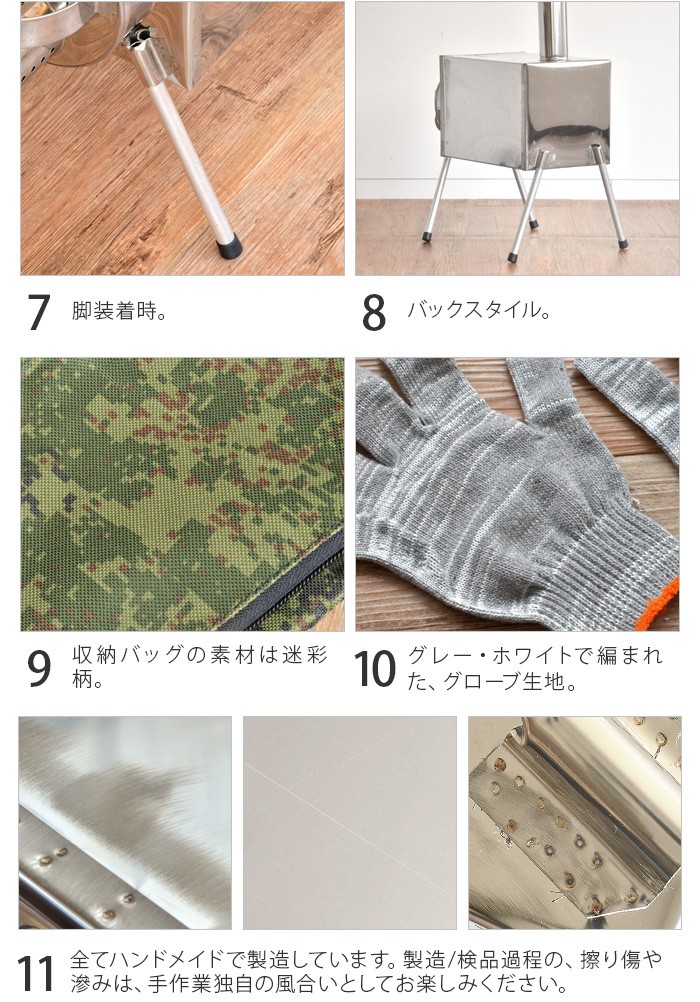 7 脚装着時。

8 バックスタイル。

9 収納バッグの素材は迷彩柄。

10 グレー・ホワイトで編まれた、グローブ生地。

11 全てハンドメイドで製造しています。製造/検品過程の、擦り傷や滲みは、手作業独自の風合いとしてお楽しみください。