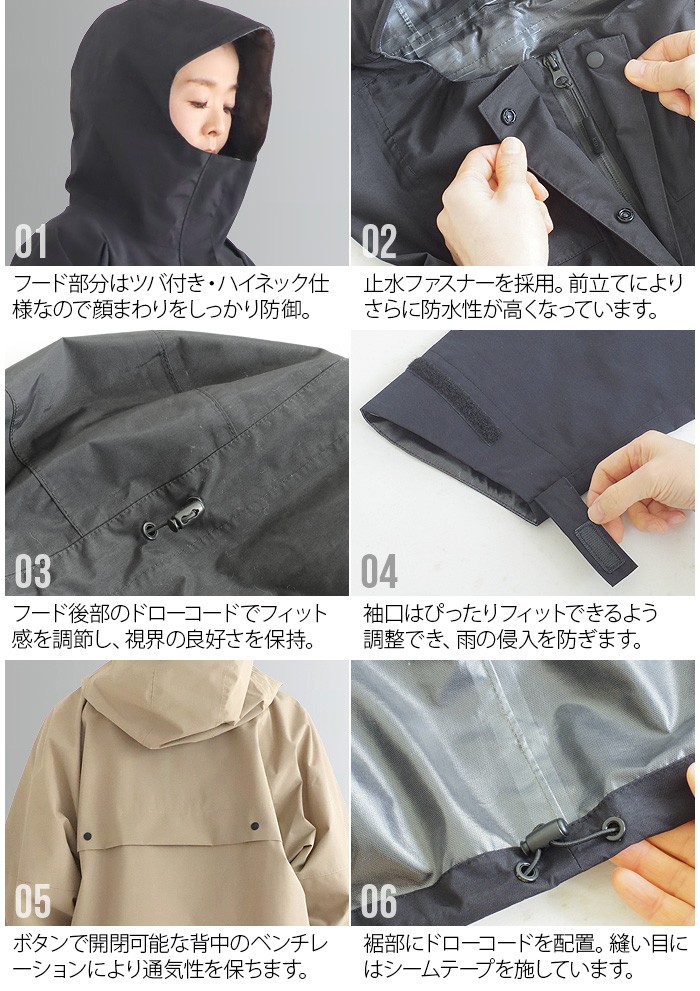 01

フード部分はツバ付き・ハイネック仕様なので顔まわりをしっかり防御。

02

止水ファスナーを採用。前立てによりさらに防水性が高くなっています。

03

フード後部のドローコードでフィット感を調節し、視界の良好さを保持。

04

袖口はぴったりフィットできるよう調整でき、雨の侵入を防ぎます。

05

ボタンで開閉可能な背中のベンチレーションにより通気性を保ちます。

06

裾部にドローコードを配置。縫い目にはシームテープを施しています。