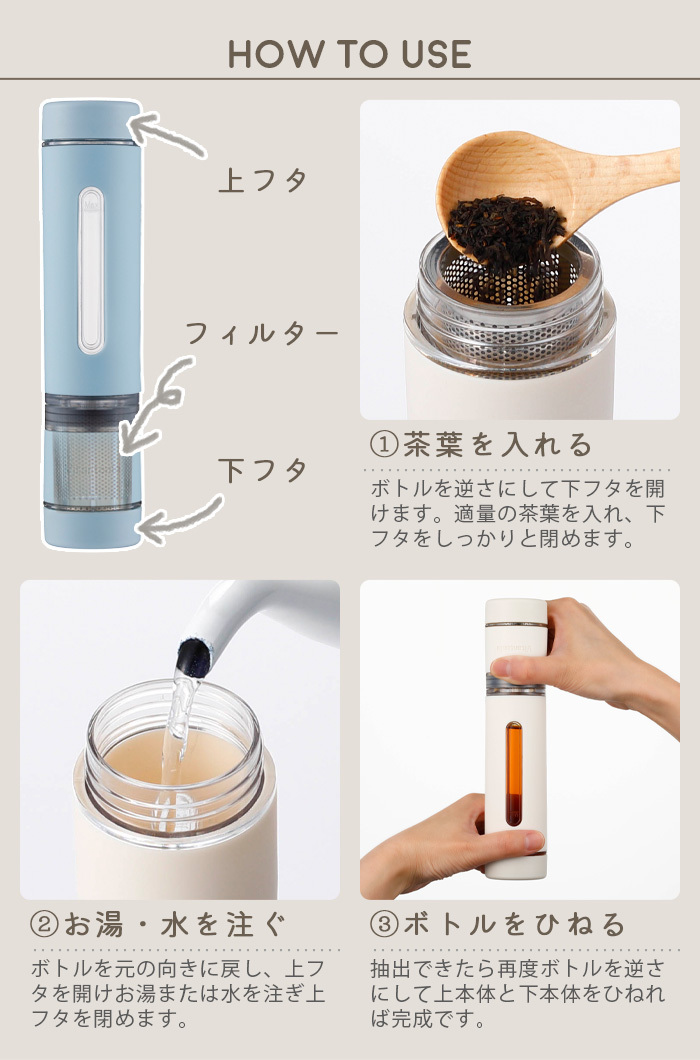 HOW TO USE

上フタ

フィルター

下フタ

①茶葉を入れる

ボトルを逆さにして下フタを開けます。適量の茶葉を入れ、下フタをしっかりと閉めます。

②お湯・水を注ぐ

ボトルを元の向きに戻し、上フタを開けお湯または水を注ぎ上フタを閉めます。

③ボトルをひねる

抽出できたら再度ボトルを逆さにして上本体と下本体をひねれば完成です。