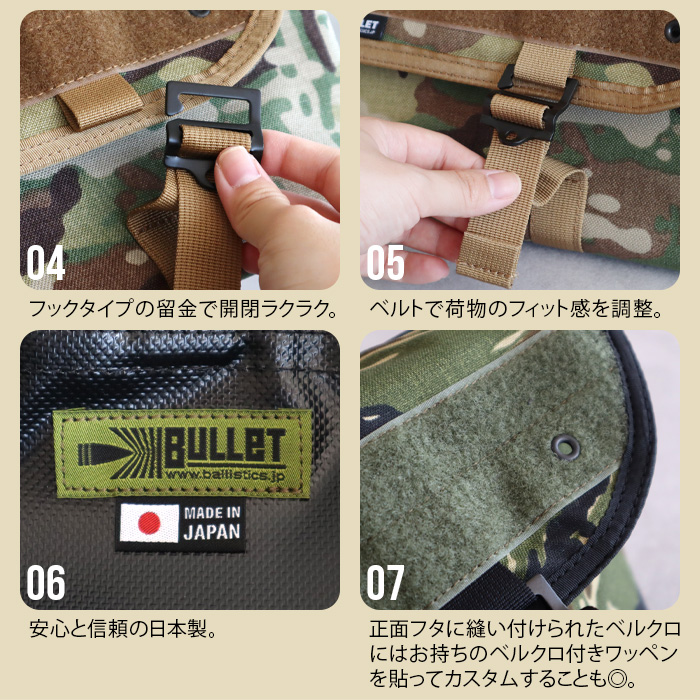 04

フックタイプの留金で開閉ラクラク。

05

ベルトで荷物のフィット感を調整。

BULLET
www.ballistics.jp

MADE IN JAPAN

06

安心と信頼の日本製。

07

正面フタに縫い付けられたベルクロにはお持ちのベルクロ付きワッペンを貼ってカスタムすることも◎。