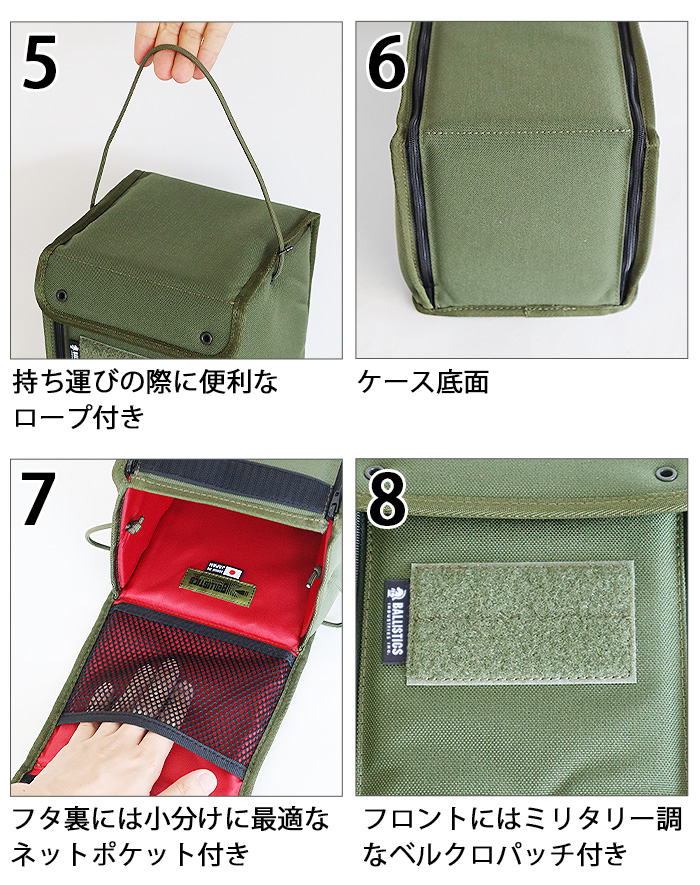 5

持ち運びの際に便利なロープ付き

6

ケース底面

7

フタ裏には小分けに最適なネットポケット付き

8

BALLISTICS

フロントにはミリタリー調なベルクロパッチ付き