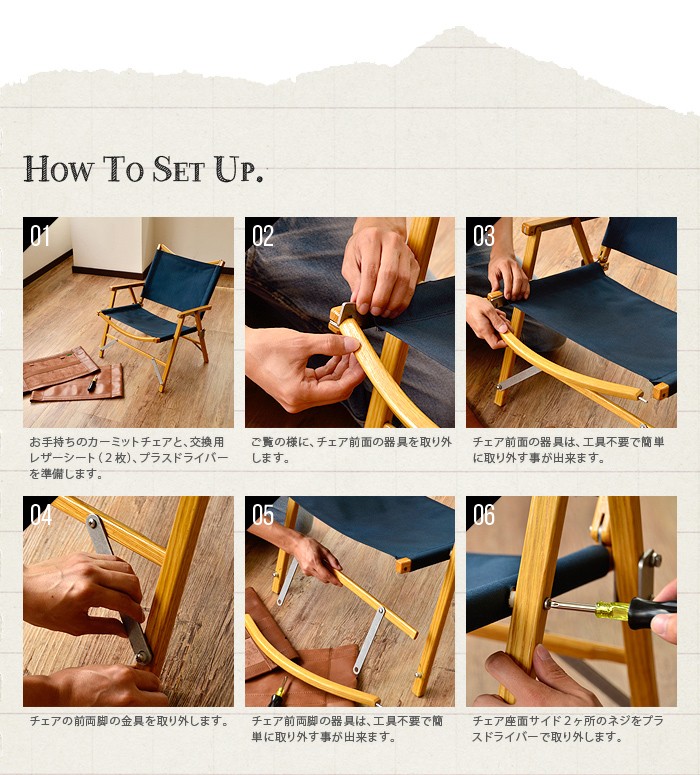 HOW TO SET UP.

01

お手持ちのカーミットチェアと、交換用レザーシート（２枚）、プラスドライバーを準備します。

02

ご覧の様に、チェア前面の器具を取り外します。

03

チェア前面の器具は、工具不要で簡単に取り外す事が出来ます。

04

チェアの前両脚の金具を取り外します。

05

チェア前両脚の器具は、工具不要で簡単に取り外す事が出来ます。

06

チェア座面サイド２ヶ所のネジをプラスドライバーで取り外します。