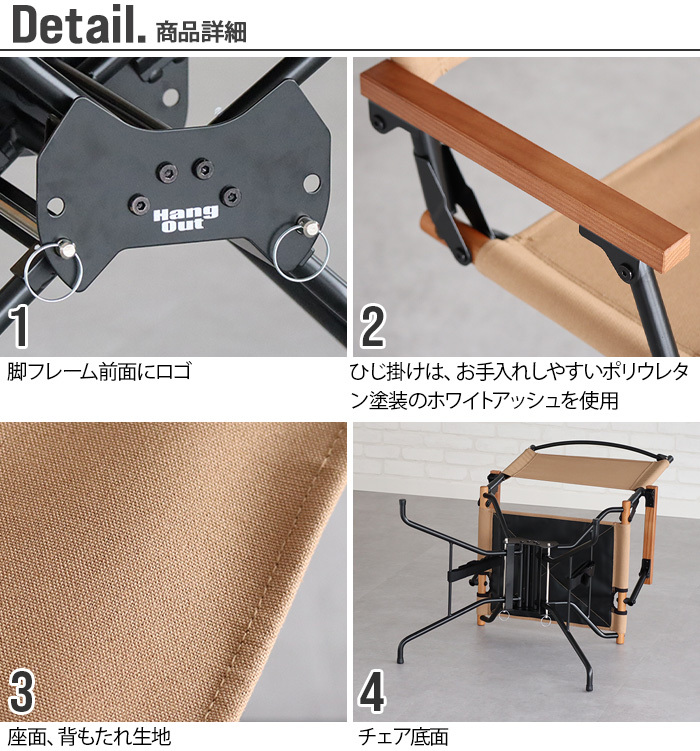 Detail. 商品詳細

Hang Out

1

脚フレーム前面にロゴ

2

ひじ掛けは、お手入れしやすいポリウレタン塗装のホワイトアッシュを使用

3

座面、背もたれ生地

4

チェア底面