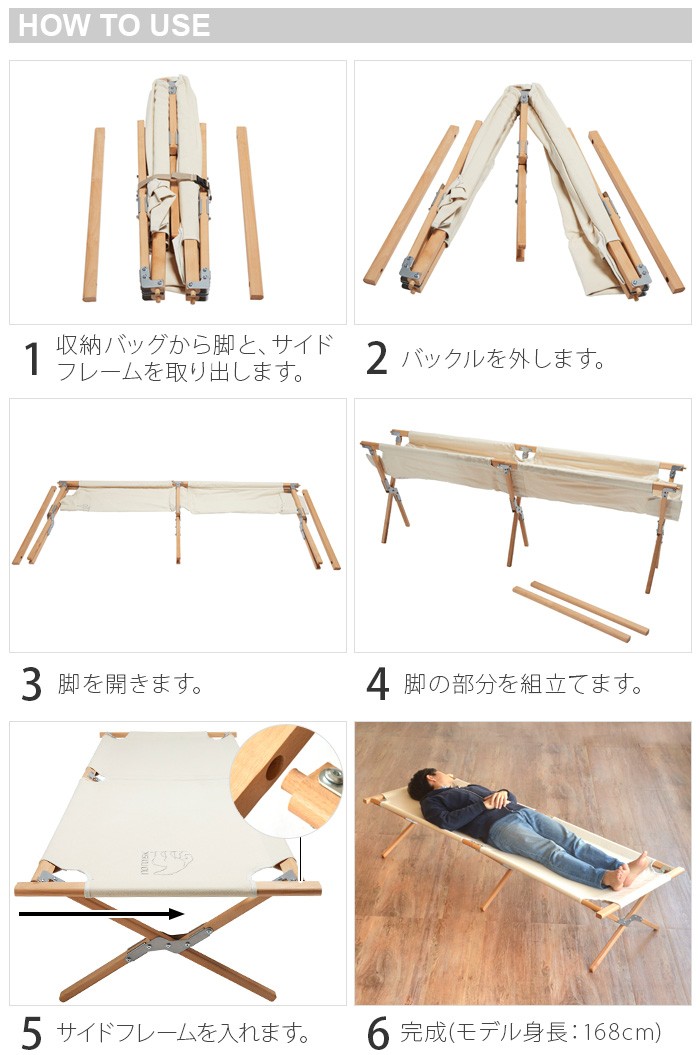 HOW TO USE

1 収納バッグから脚と、サイドフレームを取り出します。

2 バックルを外します。

3 脚を開きます。

4 脚の部分を組立てます。

5 サイドフレームを入れます。

6 完成(モデル身長：168cm)