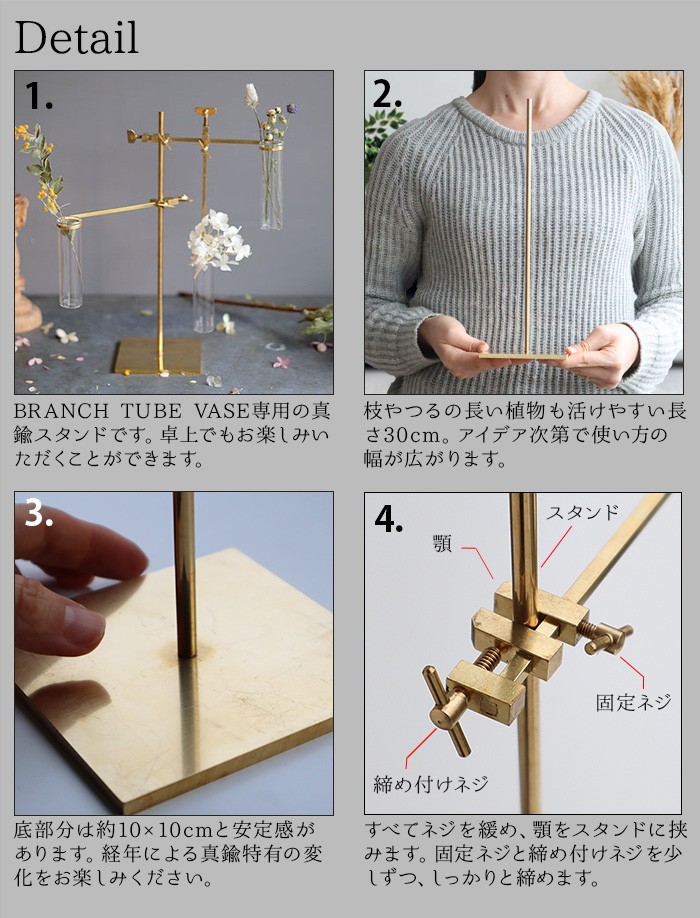 Detail

1.

BRANCH TUBE VASE専用の真鍮スタンドです。卓上でもお楽しみいただくことができます。

2.

枝やつるの長い植物も活けやすい長さ30cm。アイデア次第で使い方の幅が広がります。

3.

底部分は約10×10cmと安定感があります。経年による真鍮特有の変化をお楽しみください。

4.

スタンド

顎

固定ネジ

締め付けネジ

すべてネジを緩め、顎をスタンドに挟みます。固定ネジと締め付けネジを少しずつ、しっかりと締めます。