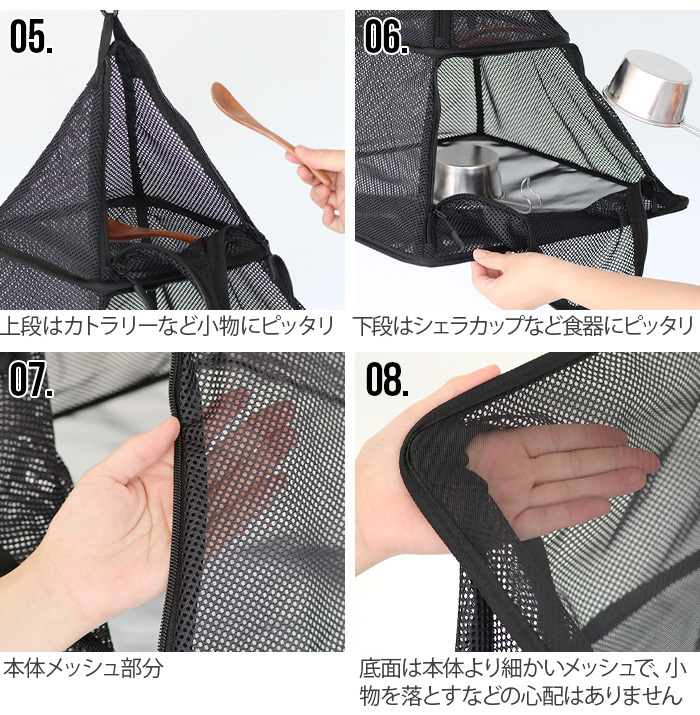 05.

上段はカトラリーなど小物にピッタリ

06.

下段はシェラカップなど食器にピッタリ

07.

本体メッシュ部分

08.

底面は本体より細かいメッシュで、小物を落とすなどの心配はありません