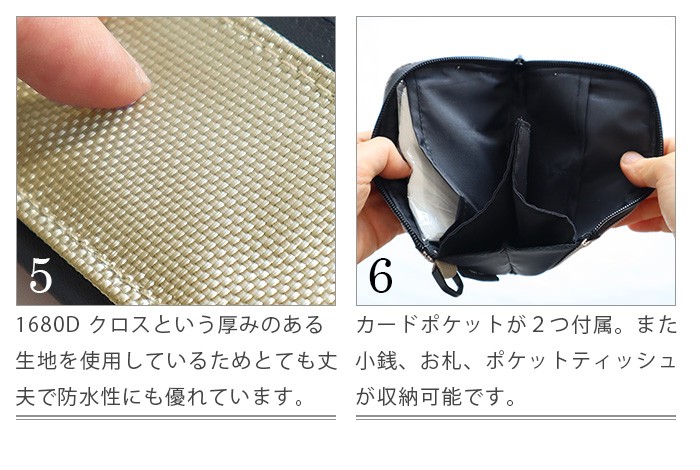 5

1680D クロスという厚みのある生地を使用しているためとても丈夫で防水性にも優れています。

6

カードポケットが２つ付属。また小銭、お札、ポケットティッシュが収納可能です。