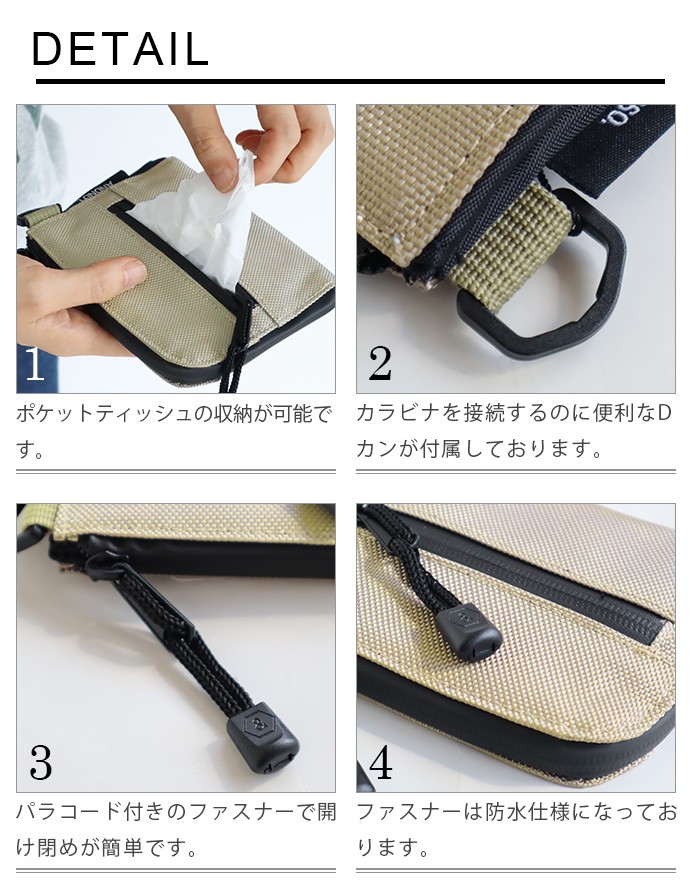 DETAIL

1

ポケットティッシュの収納が可能です。

2

カラビナを接続するのに便利なDカンが付属しております。

3

パラコード付きのファスナーで開け閉めが簡単です。

4

ファスナーは防水仕様になっております。