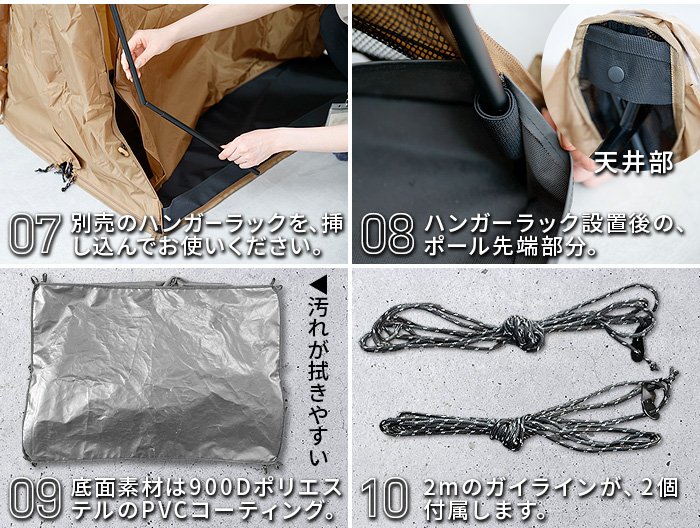 07 別売のハンガーラックを、挿し込んでお使いください。

天井部

08 ハンガーラック設置後の、ポール先端部分。

◀汚れが拭きやすい

09 底面素材は900DポリエステルのPVCコーティング。

10 2mのガイラインが、2個付属します。