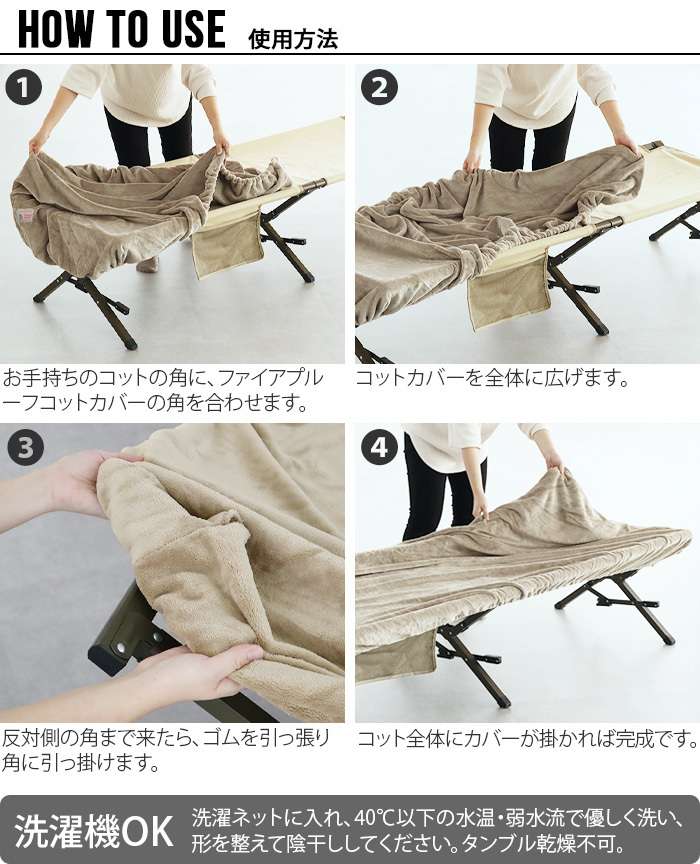 HOW TO USE 使用方法

1

お手持ちのコットの角に、ファイアプルーフコットカバーの角を合わせます。

2

コットカバーを全体に広げます。

3

反対側の角まで来たら、ゴムを引っ張り角に引っ掛けます。

4

コット全体にカバーが掛かれば完成です。

洗濯機OK 洗濯ネットに入れ、40℃以下の水温・弱水流で優しく洗い、形を整えて陰干ししてください。タンブル乾燥不可。