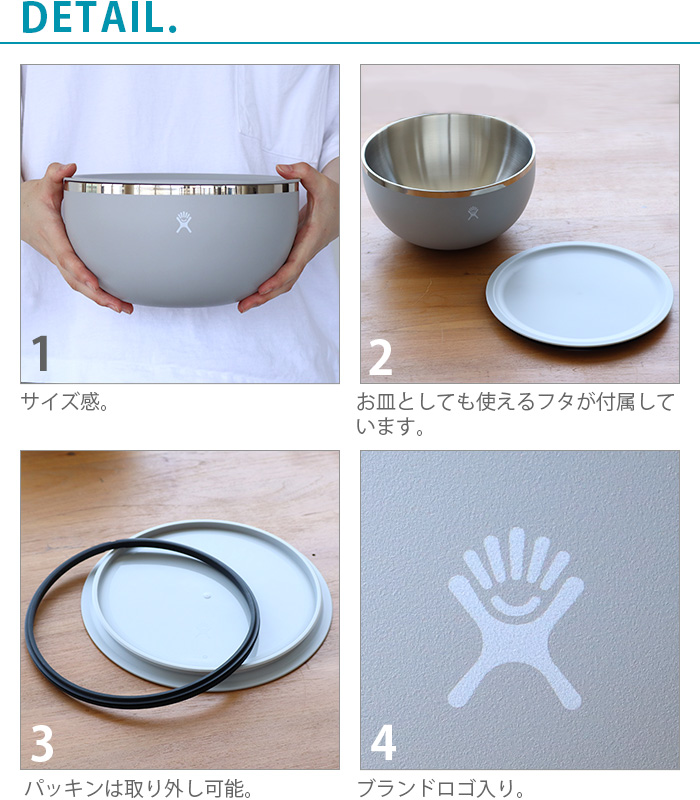 DETAIL.

1

サイズ感。

2

お皿としても使えるフタが付属しています。

3

パッキンは取り外し可能。

4

ブランドロゴ入り。