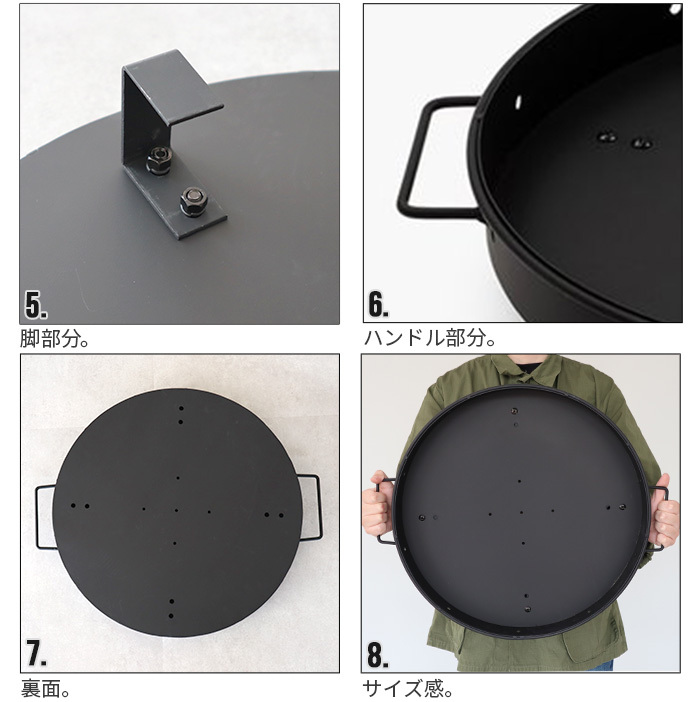 5.

脚部分。

6.

ハンドル部分。

7.

裏面。

8.

サイズ感。