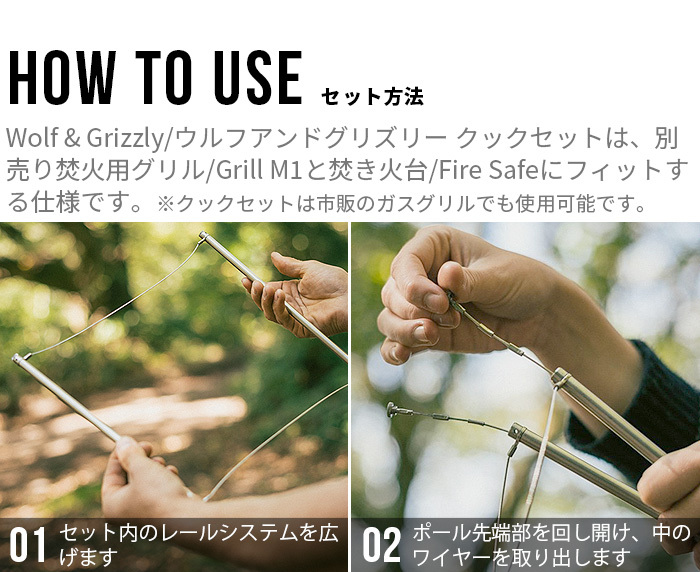 HOW TO USE セット方法

Wolf & Grizzly/ウルフアンドグリズリー クックセットは、別売り焚火用グリル/Grill M1と焚き火台/Fire Safeにフィットする仕様です。※クックセットは市販のガスグリルでも使用可能です。

01 セット内のレールシステムを広げます

02 ポール先端部を回し開け、中のワイヤーを取り出します