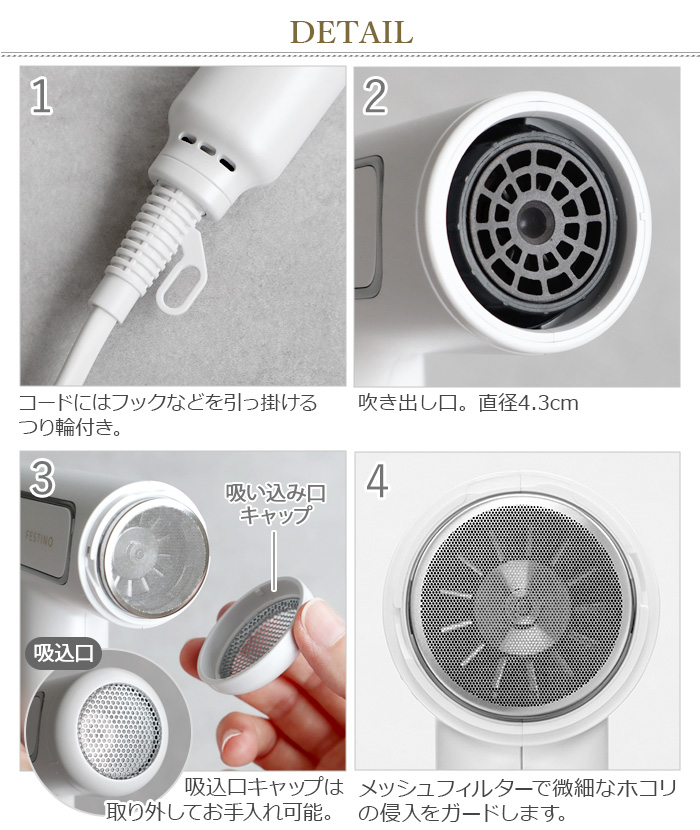 DETAIL

1

コードにはフックなどを引っ掛けるつり輪付き。

2

吹き出し口。直径4.3cm

3

FESTINO

吸い込み口キャップ

吸込口

吸込口キャップは取り外してお手入れ可能。

4

メッシュフィルターで微細なホコリの侵入をガードします。