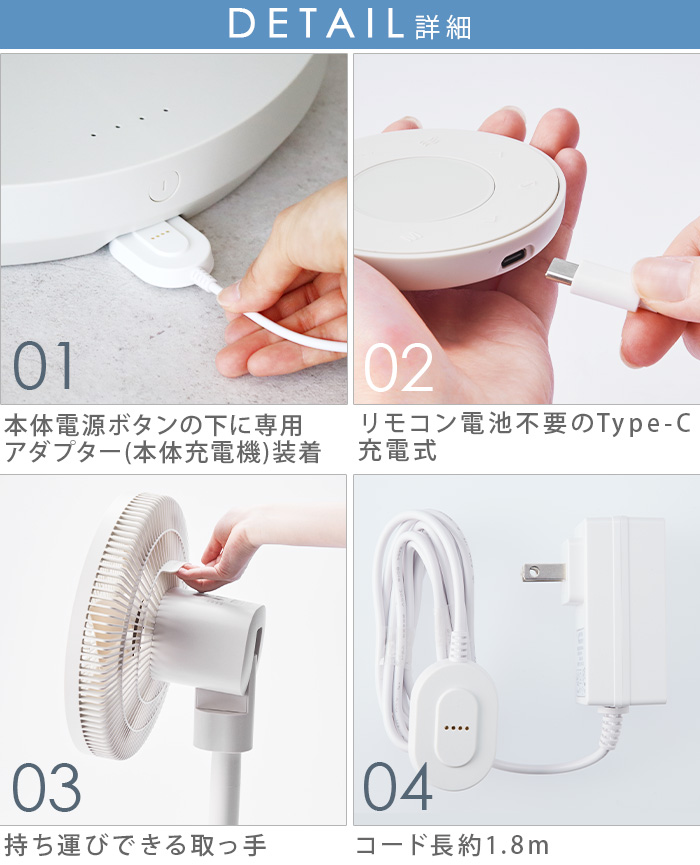 DETAIL 詳細

01

本体電源ボタンの下に専用アダプター(本体充電機)装着

02

リモコン電池不要のType-C充電式

03

持ち運びできる取っ手

04

コード長約1.8m