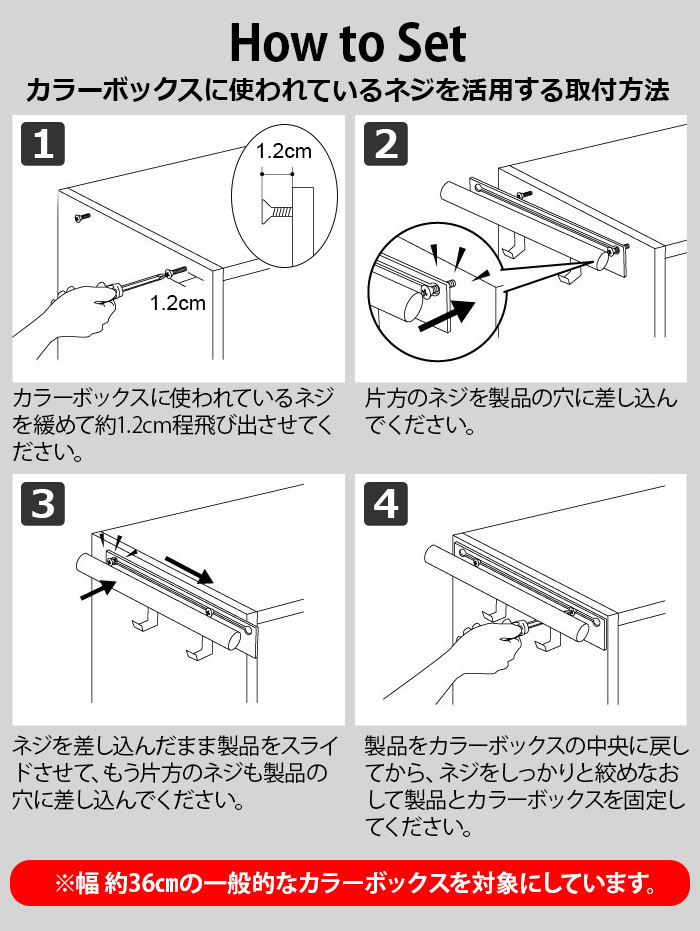 How to Set

カラーボックスに使われているネジを活用する取付方法

1

1.2cm

1.2cm

カラーボックスに使われているネジを緩めて約1.2cm程飛び出させてください。

2

片方のネジを製品の穴に差し込んでください。

3

ネジを差し込んだまま製品をスライドさせて、もう片方のネジも製品の穴に差し込んでください。

4

製品をカラーボックスの中央に戻してから、ネジをしっかりと絞めなおして製品とカラーボックスを固定してください。

※幅 約36cmの一般的なカラーボックスを対象にしています。