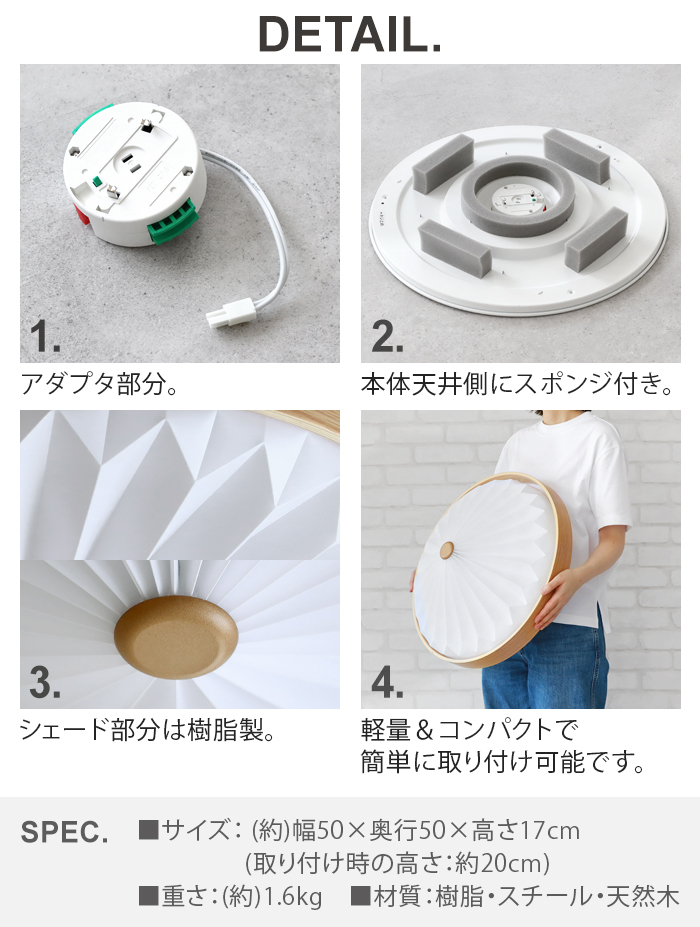 DETAIL.

1.

アダプタ部分。

2.

本体天井側にスポンジ付き。

3.

シェード部分は樹脂製。

4.

軽量＆コンパクトで簡単に取り付け可能です。

SPEC. ■サイズ：(約)幅50×奥行50×高さ17cm
(取り付け時の高さ：約20cm)
■重さ：(約)1.6kg ■材質：樹脂・スチール・天然木