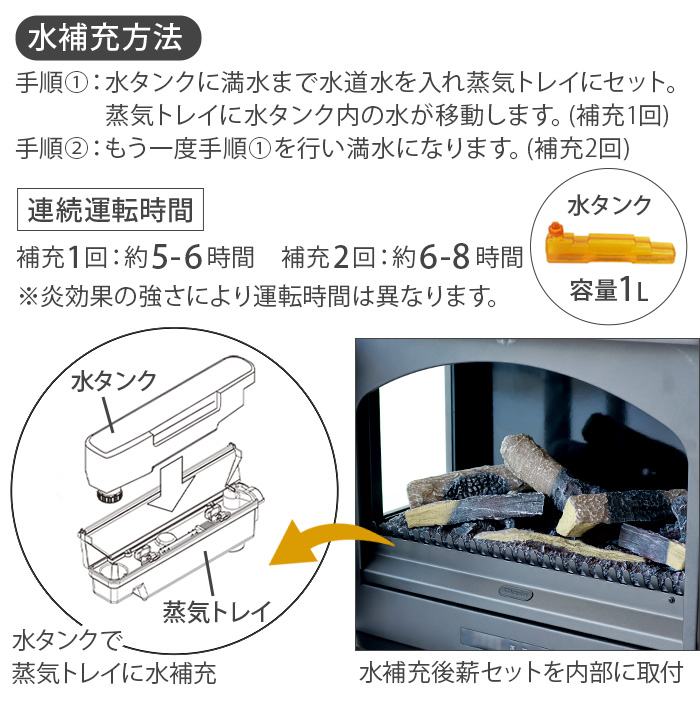 水補充方法

手順①：水タンクに満水まで水道水を入れ蒸気トレイにセット。蒸気トレイに水タンク内の水が移動します。(補充1回)
手順②：もう一度手順①を行い満水になります。(補充2回)

連続運転時間

補充1回：約5-6時間　補充2回：約6-8時間
※炎効果の強さにより運転時間は異なります。

水タンク
容量1L

水タンク
蒸気トレイ
水タンクで蒸気トレイに水補充

水補充後薪セットを内部に取付