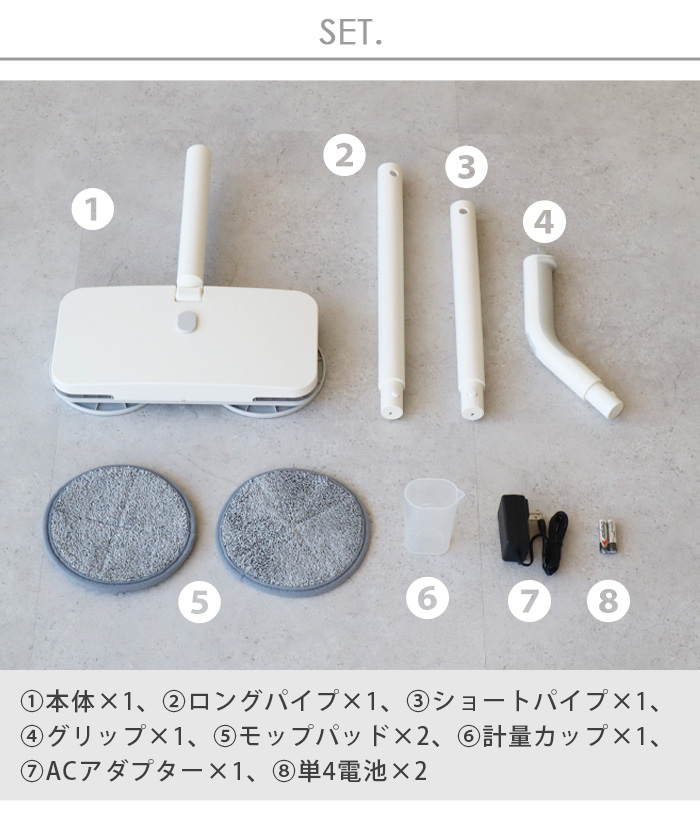 SET.

1

2

3

4

5

6

7

8

①本体×1、②ロングパイプ×1、③ショートパイプ×1、④グリップ×1、⑤モップパッド×2、⑥計量カップ×1、⑦ACアダプター×1、⑧単4電池×2