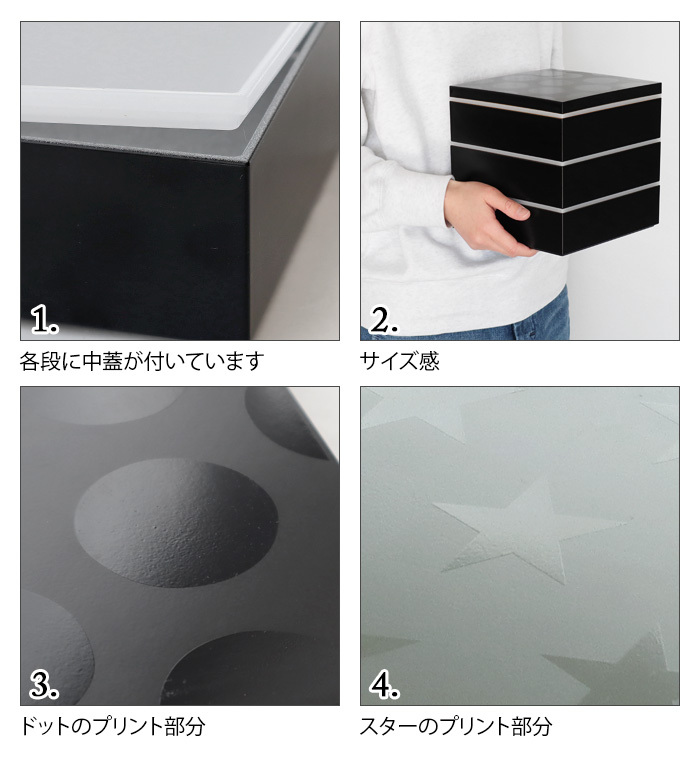 1.

各段に中蓋が付いています

2.

サイズ感

3.

ドットのプリント部分

4.

スターのプリント部分