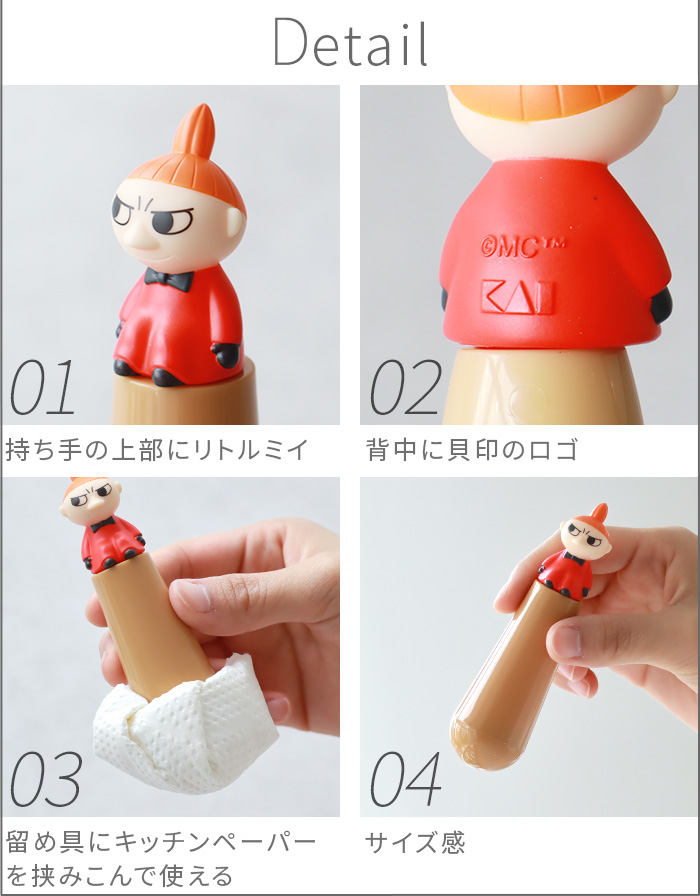 Detail

01

持ち手の上部にリトルミイ

©MC™

KAI

02

背中に貝印のロゴ

03

留め具にキッチンペーパーを挟みこんで使える

04

サイズ感