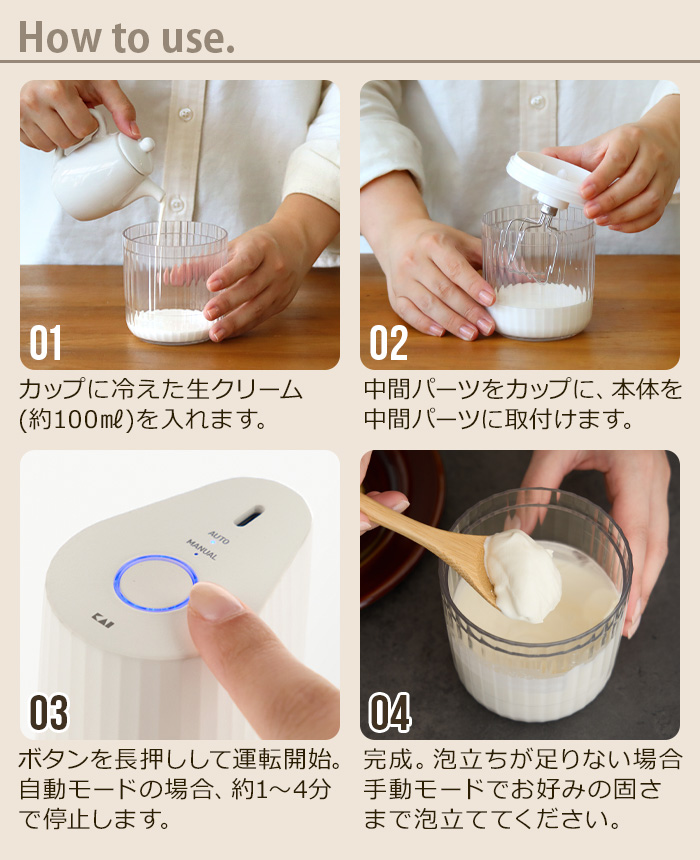 How to use.

01

カップに冷えた生クリーム(約100㎖)を入れます。

02

中間パーツをカップに、本体を中間パーツに取付けます。

AUTO
MANUAL
KAI

03

ボタンを長押しして運転開始。自動モードの場合、約1～4分で停止します。

04

完成。泡立ちが足りない場合手動モードでお好みの固さまで泡立ててください。