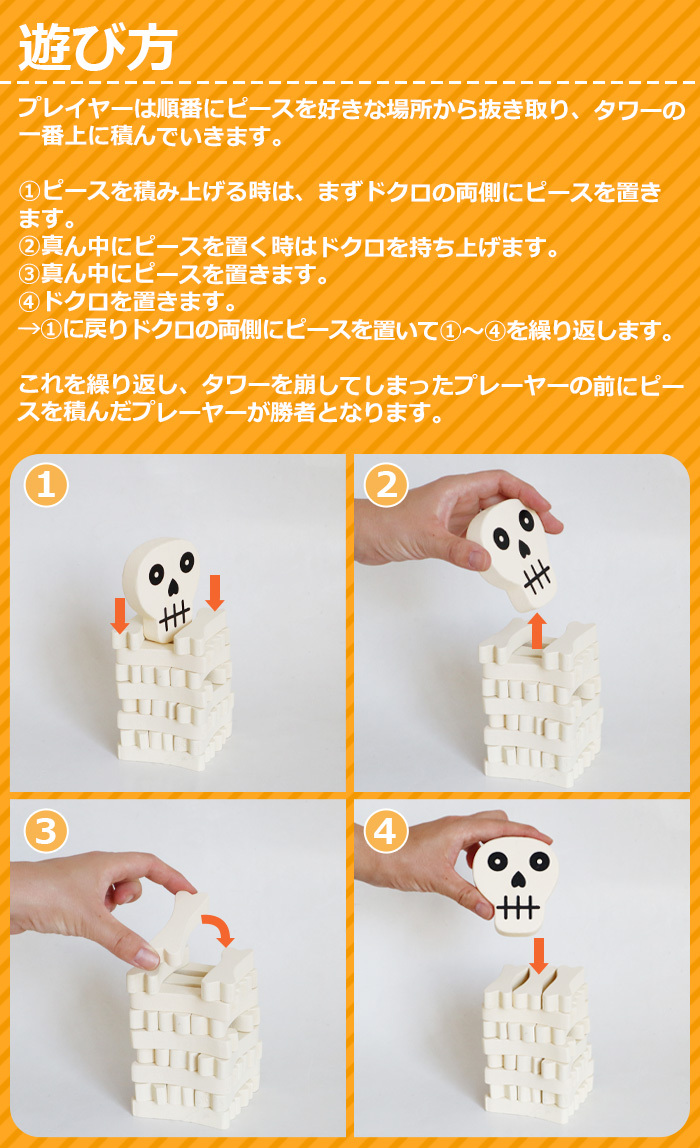 遊び方

プレイヤーは順番にピースを好きな場所から抜き取り、タワーの一番上に積んでいきます。

①ピースを積み上げる時は、まずドクロの両側にピースを置きます。
②真ん中にピースを置く時はドクロを持ち上げます。
③真ん中にピースを置きます。
④ドクロを置きます。
→①に戻りドクロの両側にピースを置いて①～④を繰り返します。

これを繰り返し、タワーを崩してしまったプレーヤーの前にピースを積んだプレーヤーが勝者となります。

1

2

3

4