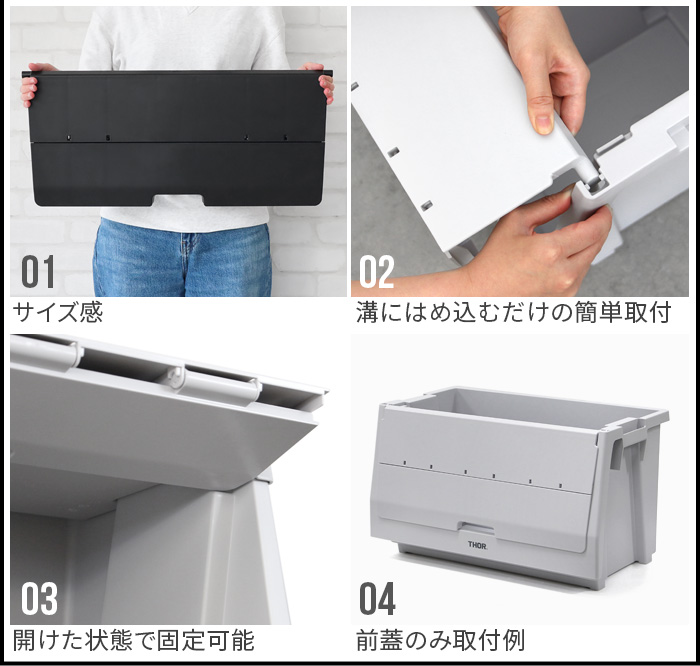 01
サイズ感

02
溝にはめ込むだけの簡単取付

03
開けた状態で固定可能

THOR.
04
前蓋のみ取付例