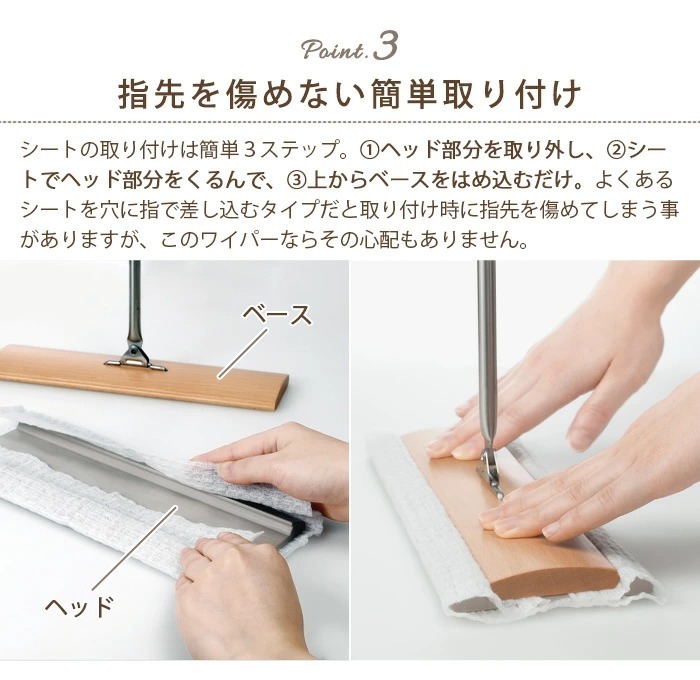 Point.3

指先を傷めない簡単取り付け

シートの取り付けは簡単３ステップ。①ヘッド部分を取り外し、②シートでヘッド部分をくるんで、③上からベースをはめ込むだけ。よくあるシートを穴に指で差し込むタイプだと取り付け時に指先を傷めてしまう事がありますが、このワイパーならその心配もありません。

ベース

ヘッド