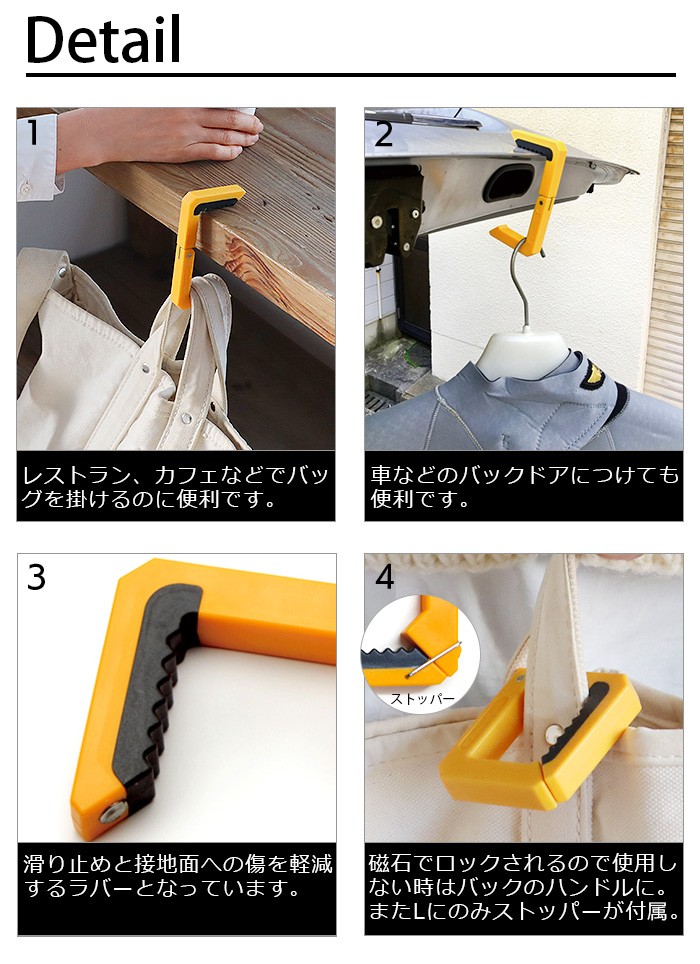 Detail

1

レストラン、カフェなどでバッグを掛けるのに便利です。

2

車などのバックドアにつけても便利です。

3

滑り止めと接地面への傷を軽減するラバーとなっています。

4

ストッパー

磁石でロックされるので使用しない時はバックのハンドルに。またLにのみストッパーが付属。