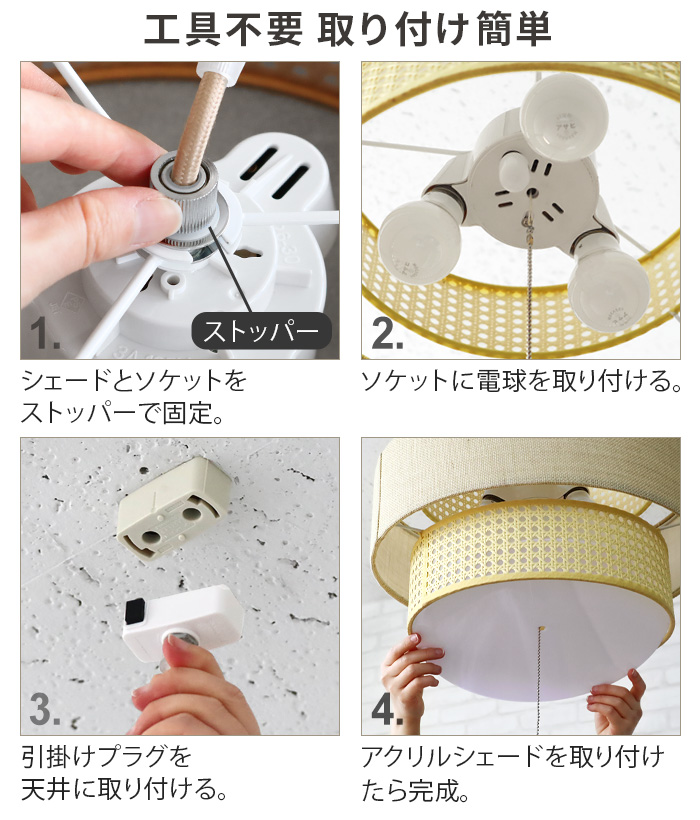 工具不要 取り付け簡単

ストッパー

1.

シェードとソケットをストッパーで固定。

2.

ソケットに電球を取り付ける。

3.

引掛けプラグを天井に取り付ける。

4.

アクリルシェードを取り付けたら完成。