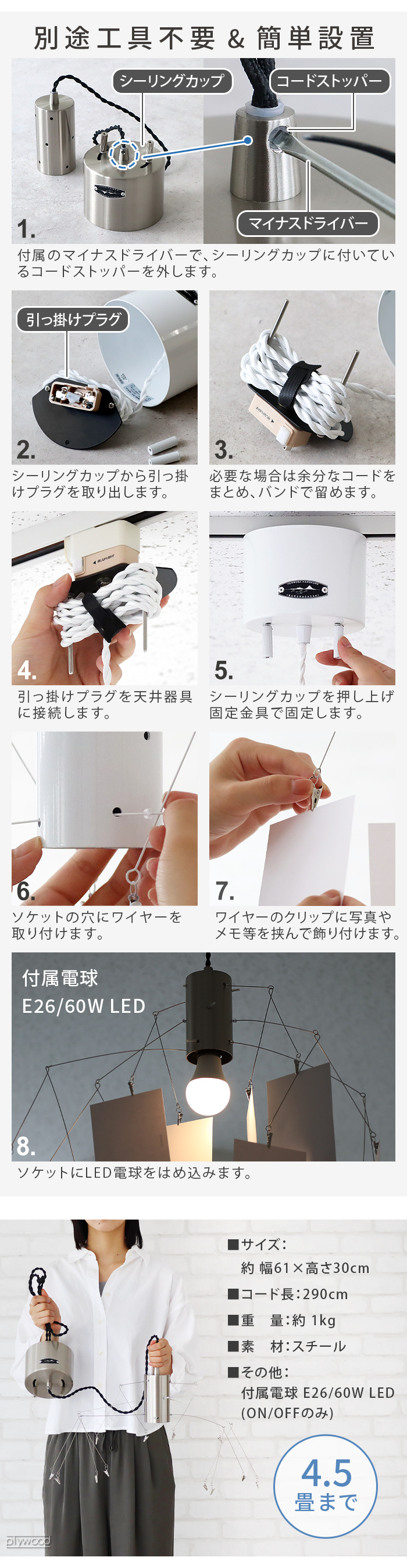 別途工具不要 & 簡単設置

シーリングカップ
コードストッパー
マイナスドライバー
1.
付属のマイナスドライバーで、シーリングカップに付いているコードストッパーを外します。

引っ掛けプラグ
2.
シーリングカップから引っ掛けプラグを取り出します。

3.
必要な場合は余分なコードをまとめ、バンドで留めます。

4.
引っ掛けプラグを天井器具に接続します。

5.
シーリングカップを押し上げ固定金具で固定します。

6.
ソケットの穴にワイヤーを取り付けます。

7.
ワイヤーのクリップに写真やメモ等を挟んで飾り付けます。

付属電球
E26/60W LED
8.
ソケットにLED電球をはめ込みます。

■サイズ:
約 幅61×高さ30cm
■コード長:290cm
■重　量:約 1kg
■素　材:スチール
■その他:
付属電球 E26/60W LED
(ON/OFFのみ)

4.5
畳まで

plywood