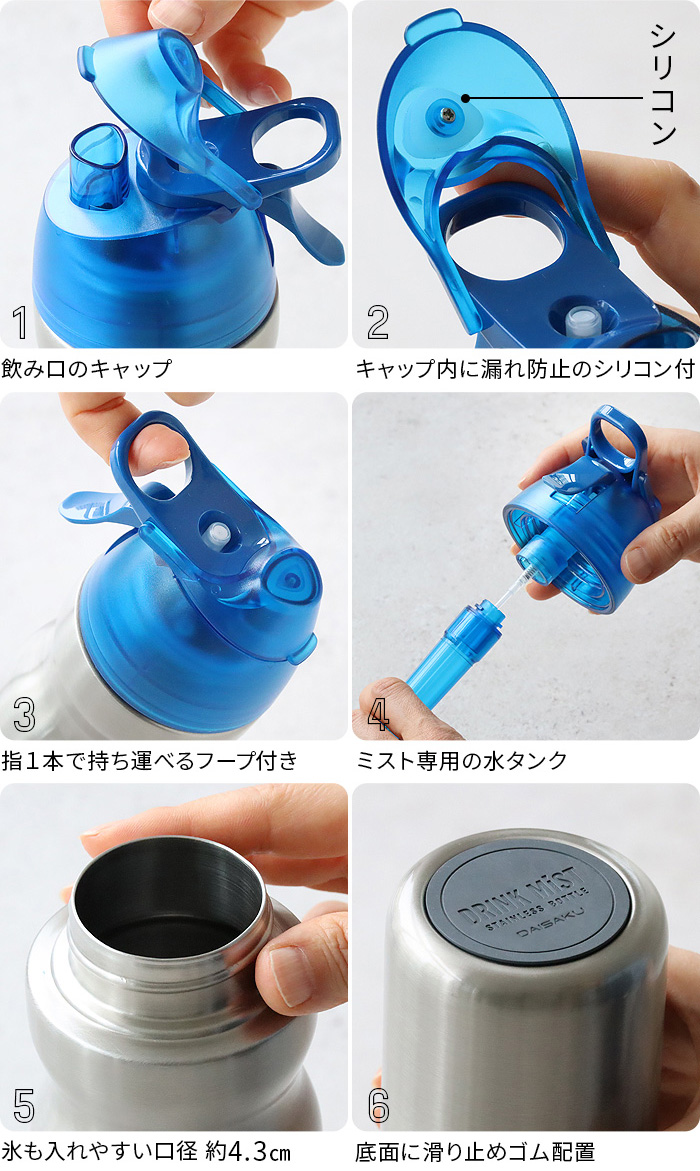 1
飲み口のキャップ

シリコン
2
キャップ内に漏れ防止のシリコン付

3
指1本で持ち運べるフープ付き

4
ミスト専用の水タンク

5
氷も入れやすい口径 約4.3cm

DRINK MIST
STAINLESS BOTTLE
DAISAKU
6
底面に滑り止めゴム配置