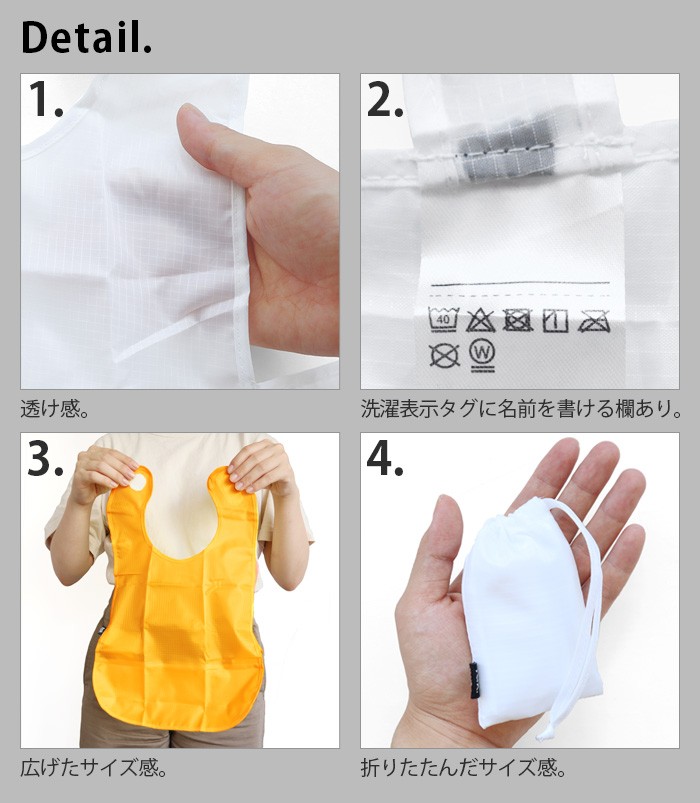 Detail.

1.

透け感。

2.

40

W

洗濯表示タグに名前を書ける欄あり。

3.

広げたサイズ感。

4.

折りたたんだサイズ感。