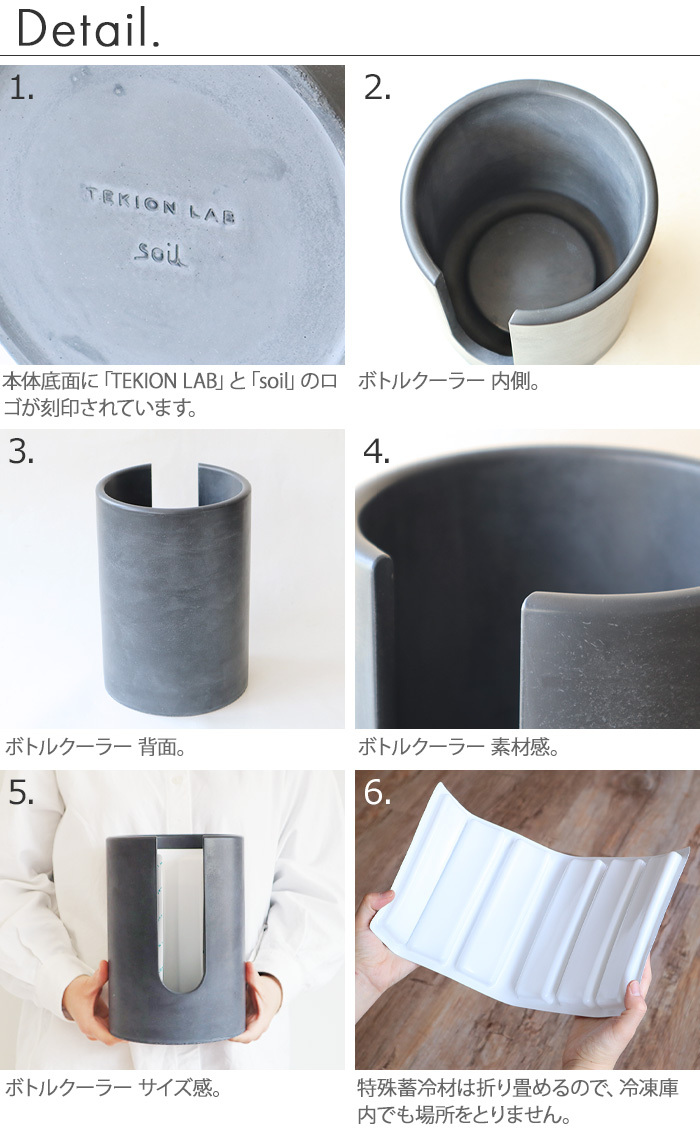 Detail.

1.

TEKION LAB
soil

本体底面に「TEKION LAB」と「soil」のロゴが刻印されています。

2.

ボトルクーラー 内側。

3.

ボトルクーラー 背面。

4.

ボトルクーラー 素材感。

5.

ボトルクーラー サイズ感。

6.

特殊蓄冷材は折り畳めるので、冷凍庫内でも場所をとりません。