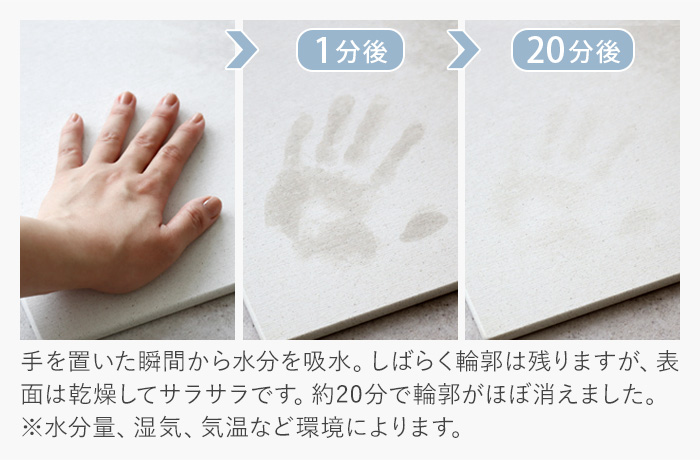 1分後

20分後

手を置いた瞬間から水分を吸水。しばらく輪郭は残りますが、表面は乾燥してサラサラです。約20分で輪郭がほぼ消えました。
※水分量、湿気、気温など環境によります。