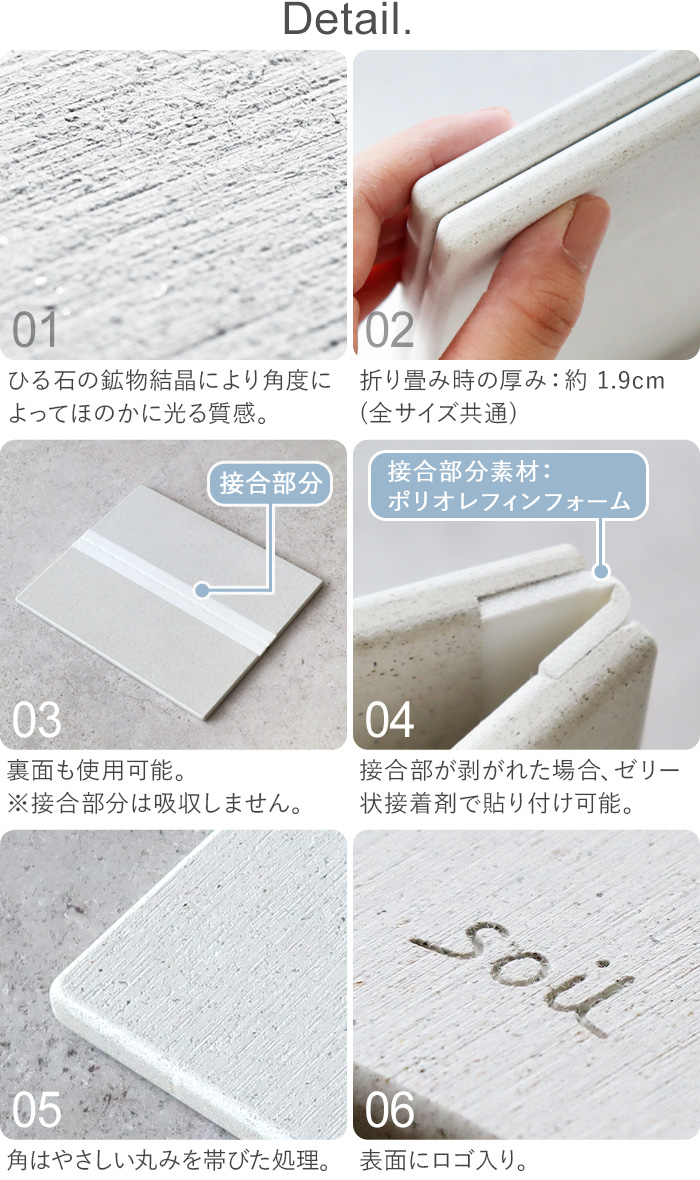 Detail.

01

ひる石の鉱物結晶により角度によってほのかに光る質感。

02

折り畳み時の厚み：約 1.9cm
(全サイズ共通)

接合部分

03

裏面も使用可能。
※接合部分は吸収しません。

接合部分素材：
ポリオレフィンフォーム

04

接合部が剥がれた場合、ゼリー状接着剤で貼り付け可能。

05

角はやさしい丸みを帯びた処理。

soil

06

表面にロゴ入り。