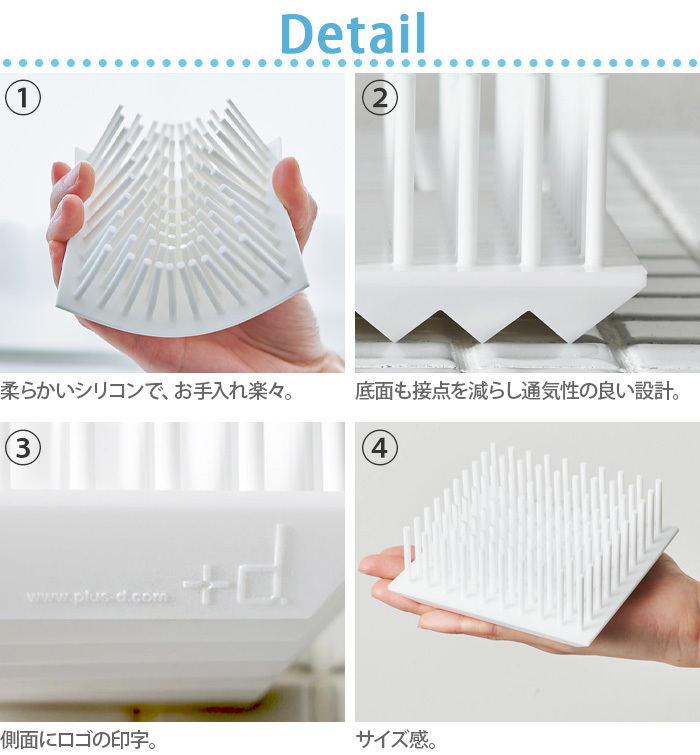 Detail

①

柔らかいシリコンで、お手入れ楽々。

②

底面も接点を減らし通気性の良い設計。

③

www.plus-d.com +d.

側面にロゴの印字。

④

サイズ感。