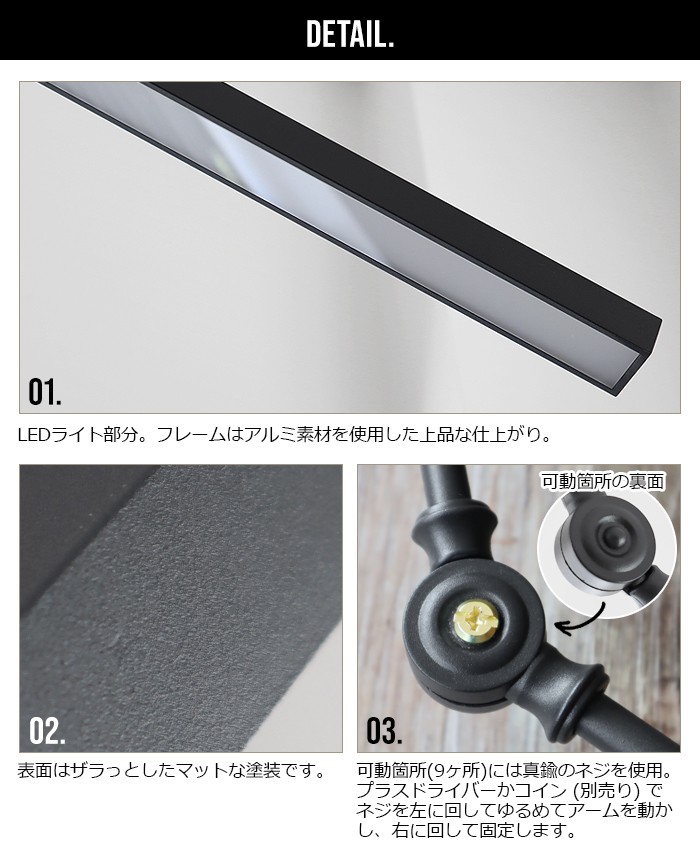 DETAIL.

01.

LEDライト部分。フレームはアルミ素材を使用した上品な仕上がり。

02.

表面はザラっとしたマットな塗装です。

可動箇所の裏面

03.

可動箇所(9ヶ所)には真鍮のネジを使用。プラスドライバーかコイン (別売り) でネジを左に回してゆるめてアームを動かし、右に回して固定します。