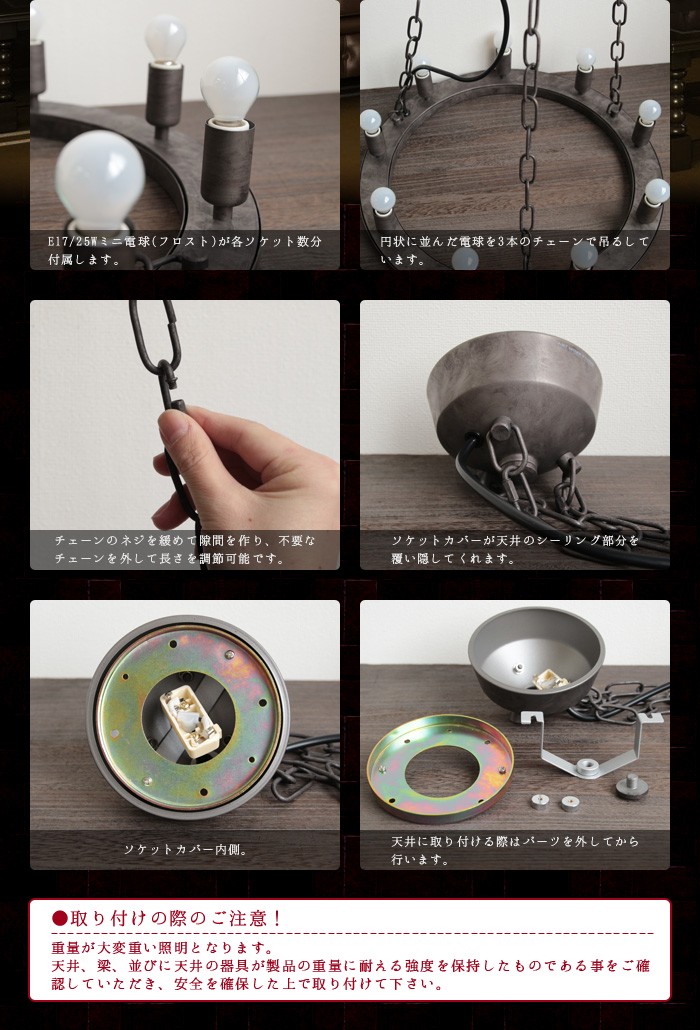 E17/25Wミニ電球(フロスト)が各ソケット数分付属します。

円状に並んだ電球を3本のチェーンで吊るしています。

チェーンのネジを緩めて隙間を作り、不要なチェーンを外して長さを調節可能です。

ソケットカバーが天井のシーリング部分を覆い隠してくれます。

ソケットカバー内側。

天井に取り付ける際はパーツを外してから行います。

●取り付けの際のご注意！

重量が大変重い照明となります。
天井、梁、並びに天井の器具が製品の重量に耐える強度を保持したものである事をご確認していただき、安全を確保した上で取り付けて下さい。