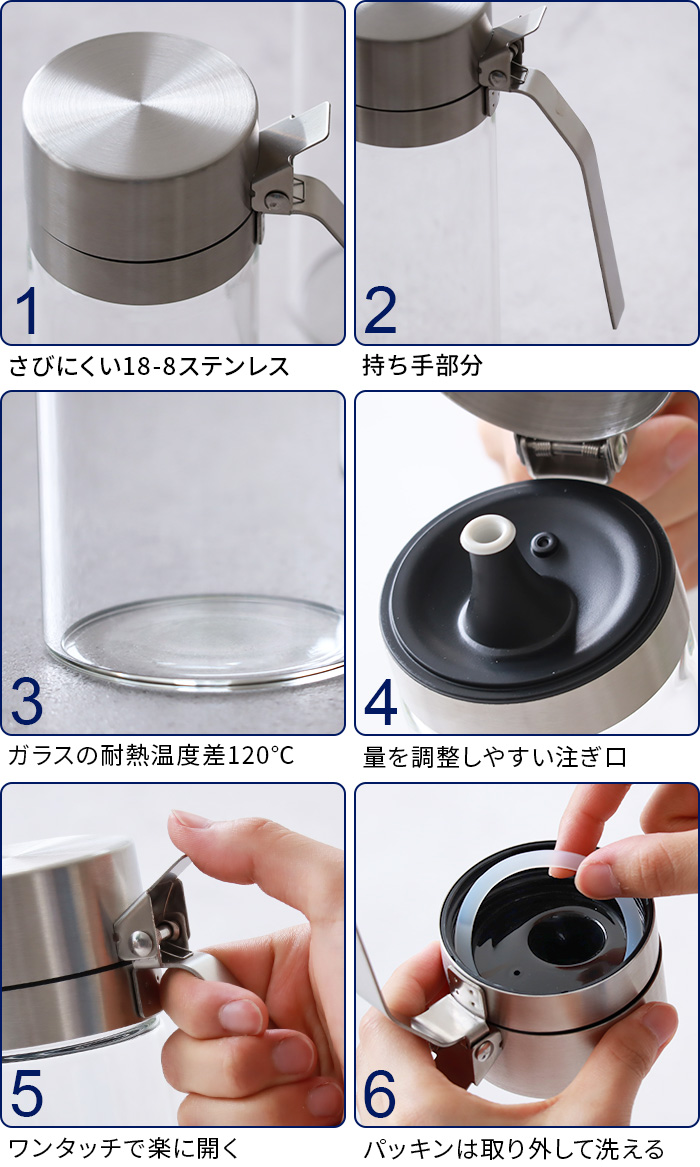 1

さびにくい18-8ステンレス

2

持ち手部分

3

ガラスの耐熱温度差120℃

4

量を調整しやすい注ぎ口

5

ワンタッチで楽に開く

6

パッキンは取り外して洗える