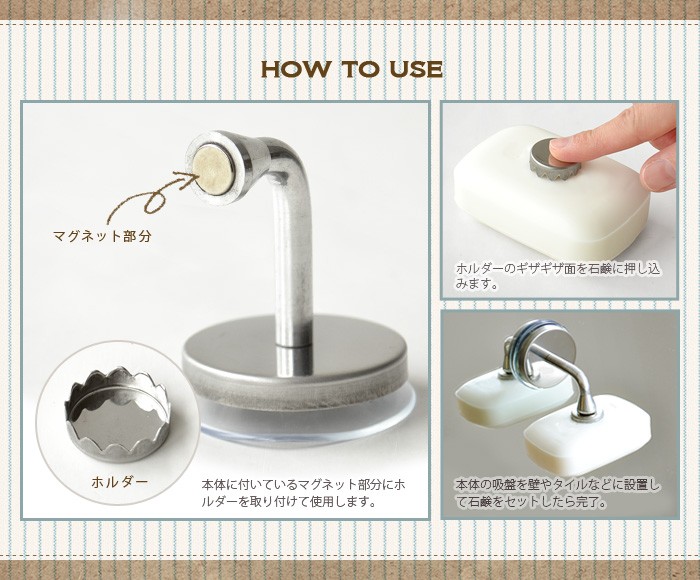 HOW TO USE

マグネット部分

ホルダー

本体に付いているマグネット部分にホルダーを取り付けて使用します。

ホルダーのギザギザ面を石鹸に押し込みます。

本体の吸盤を壁やタイルなどに設置して石鹸をセットしたら完了。