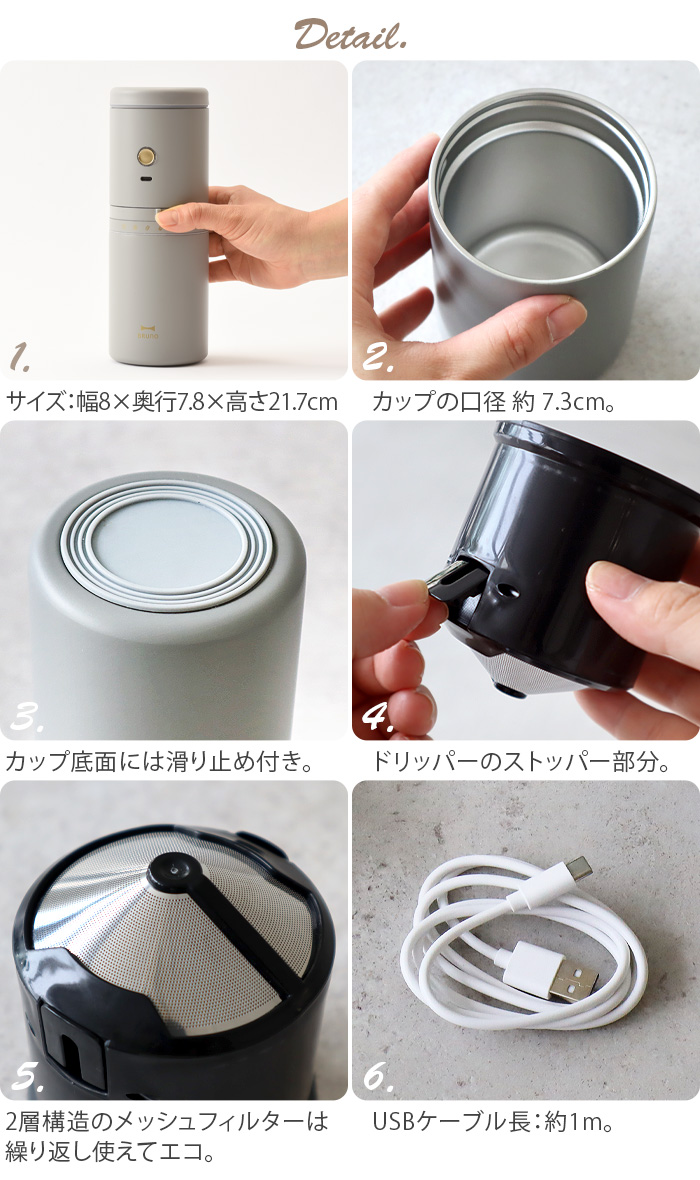 Detail.

1.

サイズ：幅8×奥行7.8×高さ21.7cm

2.

カップの口径 約 7.3cm。

3.

カップ底面には滑り止め付き。

4.

ドリッパーのストッパー部分。

5.

2層構造のメッシュフィルターは繰り返し使えてエコ。

6.

USBケーブル長：約1m。