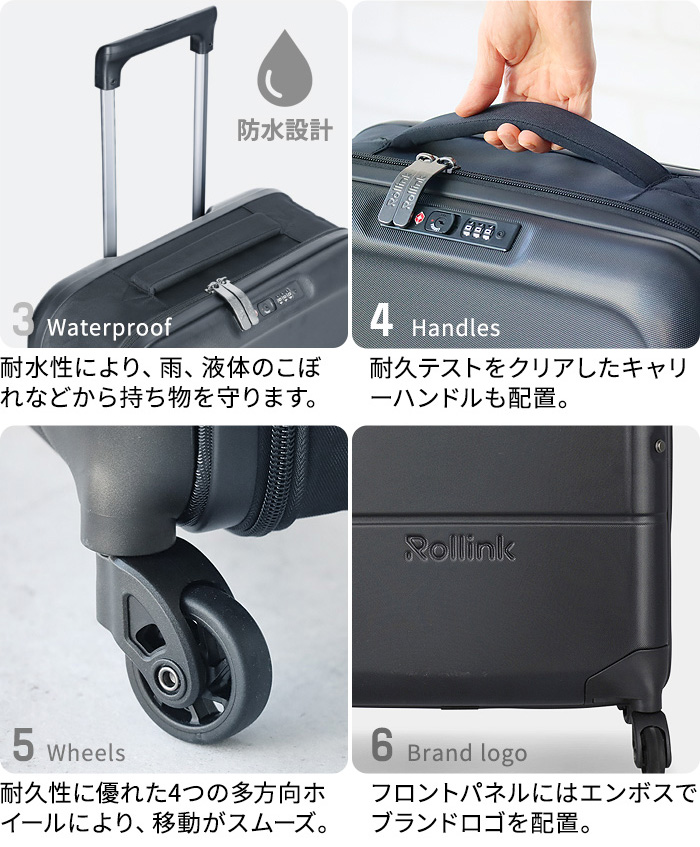 防水設計

3 Waterproof

耐水性により、雨、液体のこぼれなどから持ち物を守ります。

Rollink Rollink

4 Handles

耐久テストをクリアしたキャリーハンドルも配置。

5 Wheels

耐久性に優れた4つの多方向ホイールにより、移動がスムーズ。

Rollink

6 Brand logo

フロントパネルにはエンボスでブランドロゴを配置。