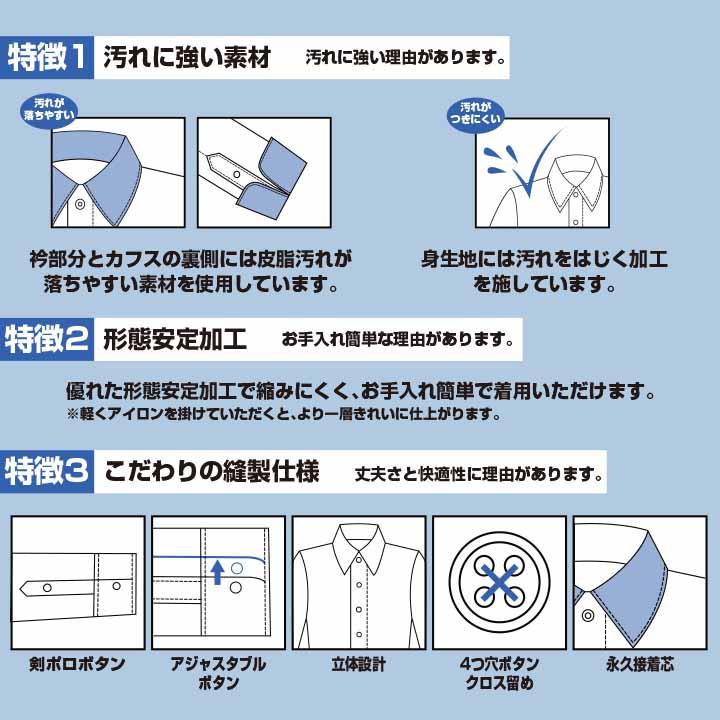 特徴1 汚れに強い素材 汚れに強い理由があります。

汚れが落ちやすい

汚れがつきにくい

衿部分とカフスの裏側には皮脂汚れが落ちやすい素材を使用しています。

身生地には汚れをはじく加工を施しています。

特徴2 形態安定加工 お手入れ簡単な理由があります。

優れた形態安定加工で縮みにくく、お手入れ簡単で着用いただけます。
※軽くアイロンを掛けていただくと、より一層きれいに仕上がります。

特徴3 こだわりの縫製仕様 丈夫さと快適性に理由があります。

剣ボロボタン

アジャスタブルボタン

立体設計

4つ穴ボタンクロス留め

永久接着芯