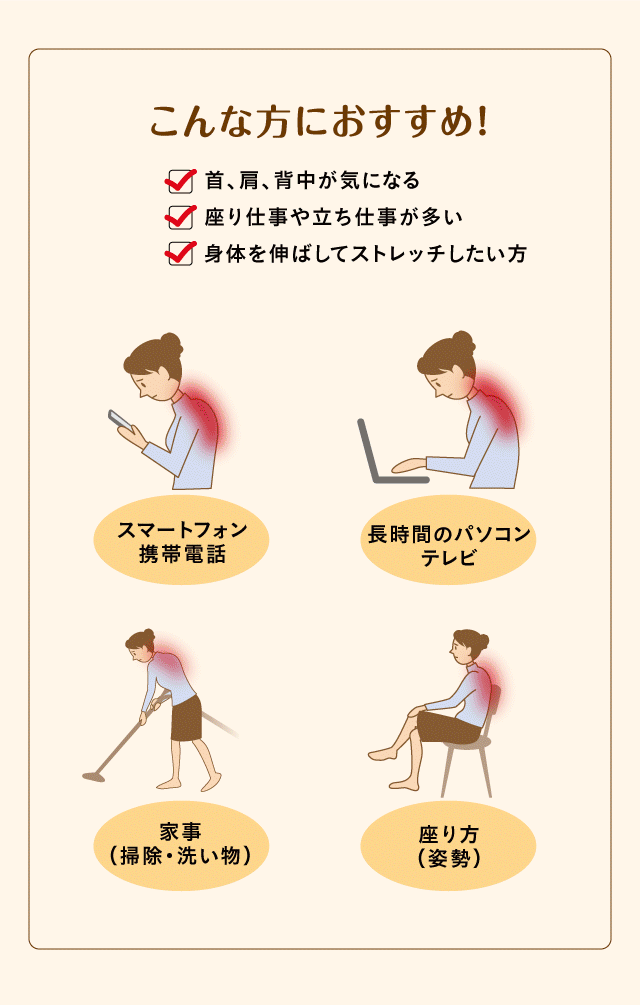 こんな方におすすめ!

首、肩、背中が気になる
座り仕事や立ち仕事が多い
身体を伸ばしてストレッチしたい方

スマートフォン
携帯電話

長時間のパソコン
テレビ

家事
(掃除・洗い物)

座り方
(姿勢)