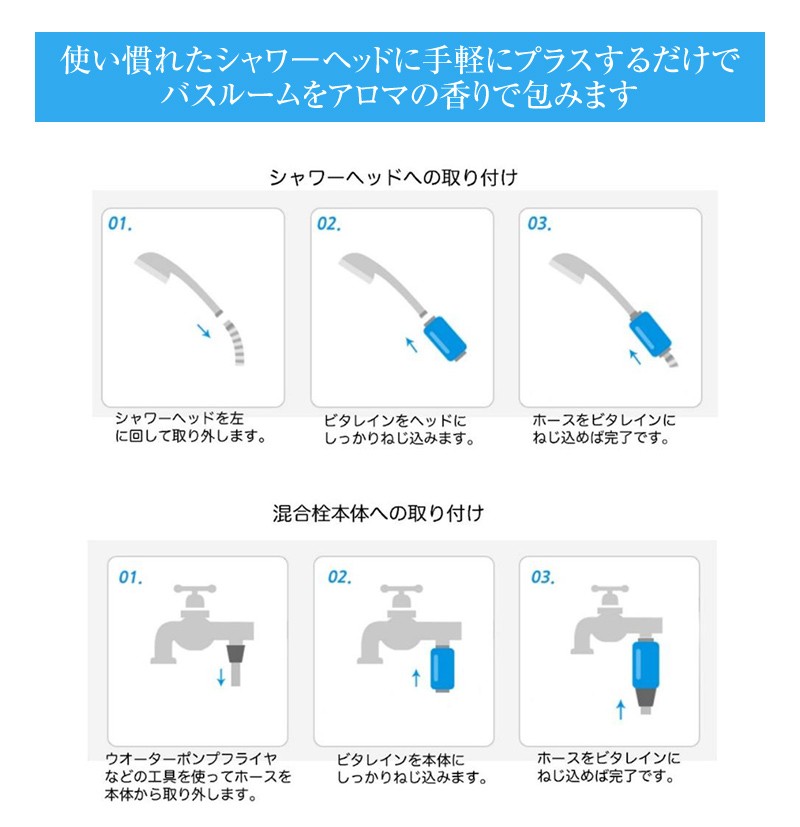 使い慣れたシャワーヘッドに手軽にプラスするだけで
バスルームをアロマの香りで包みます

シャワーヘッドへの取り付け

01.

シャワーヘッドを左に回して取り外します。

02.

ビタレインをヘッドにしっかりねじ込みます。

03.

ホースをビタレインにねじ込めば完了です。

混合栓本体への取り付け

01.

ウオーターポンプフライヤなどの工具を使ってホースを本体から取り外します。

02.

ビタレインを本体にしっかりねじ込みます。

03.

ホースをビタレインにねじ込めば完了です。